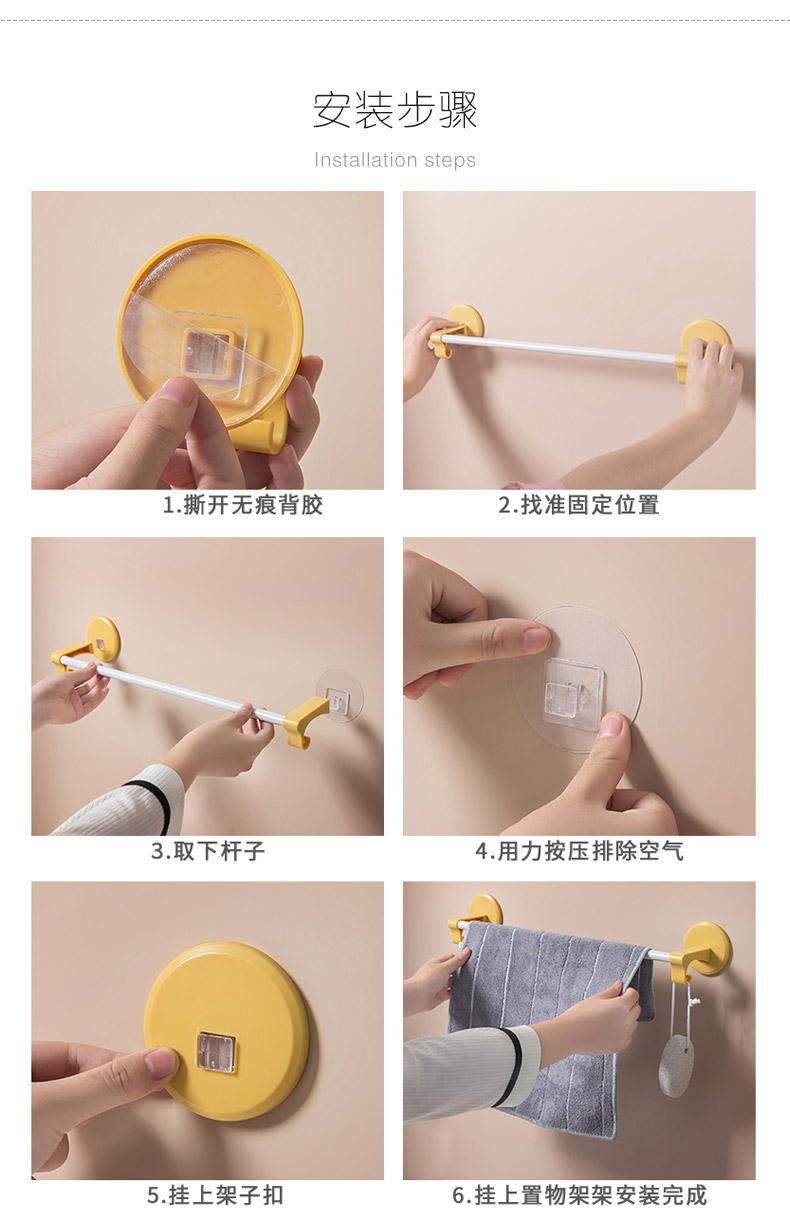 安装步骤

Installation steps

1.撕开无痕背胶

2.找准固定位置

3.取下杆子

4.用力按压排除空气

5.挂上架子扣

6.挂上置物架架安装完成