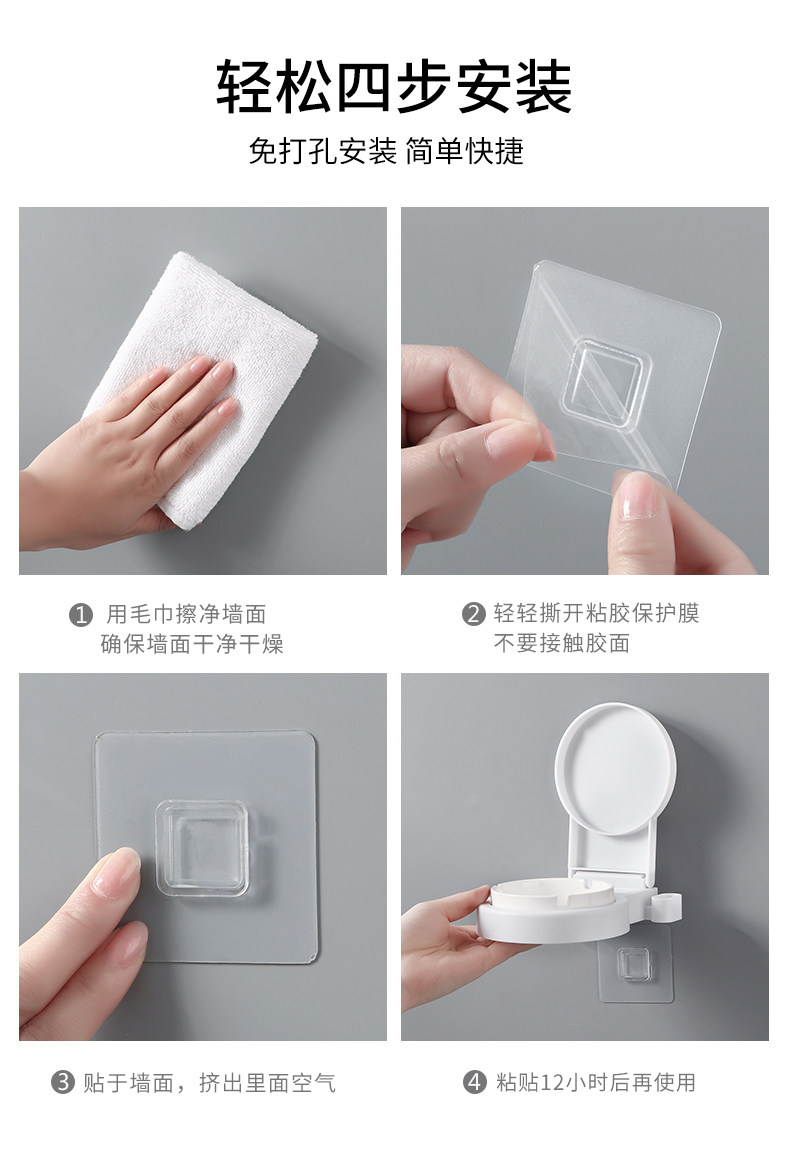 轻松四步安装

免打孔安装 简单快捷

1 用毛巾擦净墙面
确保墙面干净干燥

2 轻轻撕开粘胶保护膜
不要接触胶面

3 贴于墙面，挤出里面空气

4 粘贴12小时后再使用