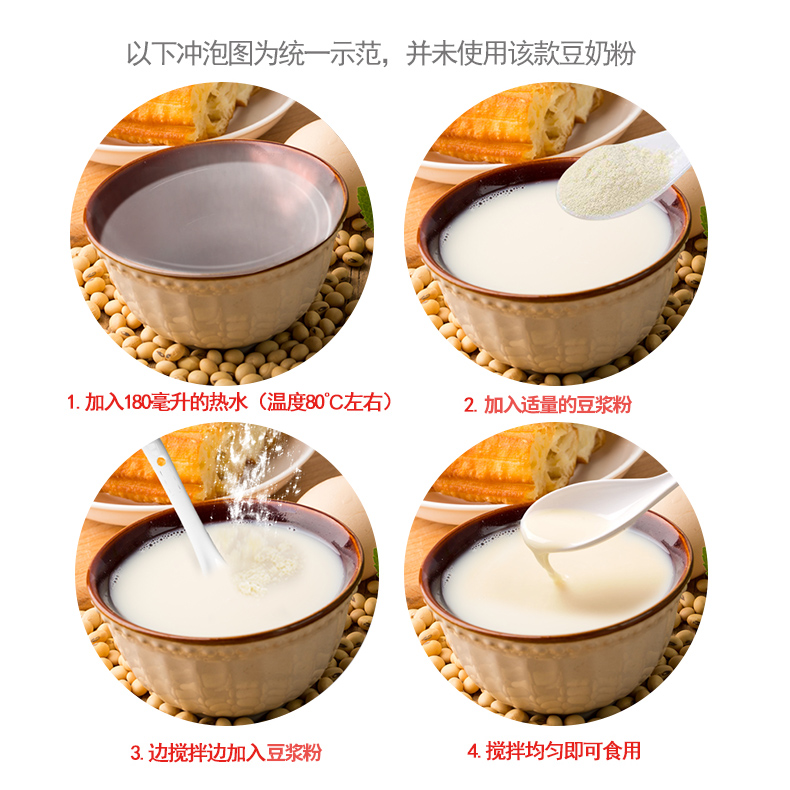 以下冲泡图为统一示范，并未使用该款豆奶粉

1. 加入180毫升的热水（温度80°C左右）

2. 加入适量的豆浆粉

3. 边搅拌边加入豆浆粉

4. 搅拌均匀即可食用