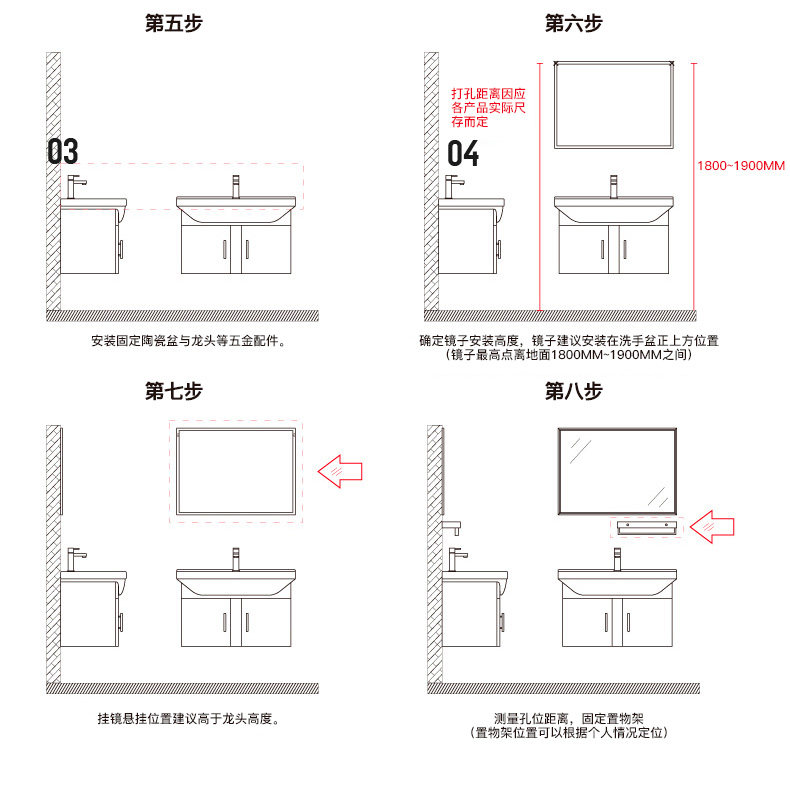 第五步

03

安装固定陶瓷盆与龙头等五金配件。

第六步

打孔距离因应各产品实际尺存而定

04

1800~1900MM

确定镜子安装高度，镜子建议安装在洗手盆正上方位置
（镜子最高点离地面1800MM~1900MM之间）

第七步

挂镜悬挂位置建议高于龙头高度。

第八步

测量孔位距离，固定置物架
（置物架位置可以根据个人情况定位）