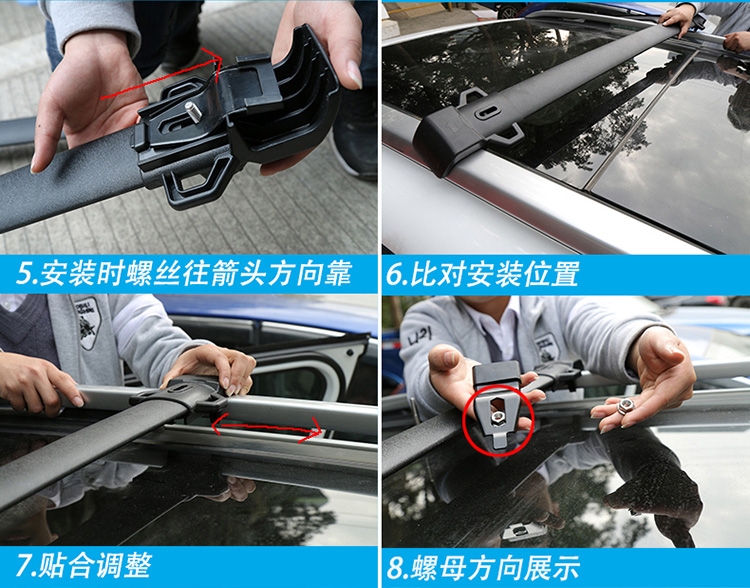 5.安装时螺丝往箭头方向靠

6.比对安装位置

7.贴合调整

8.螺母方向展示