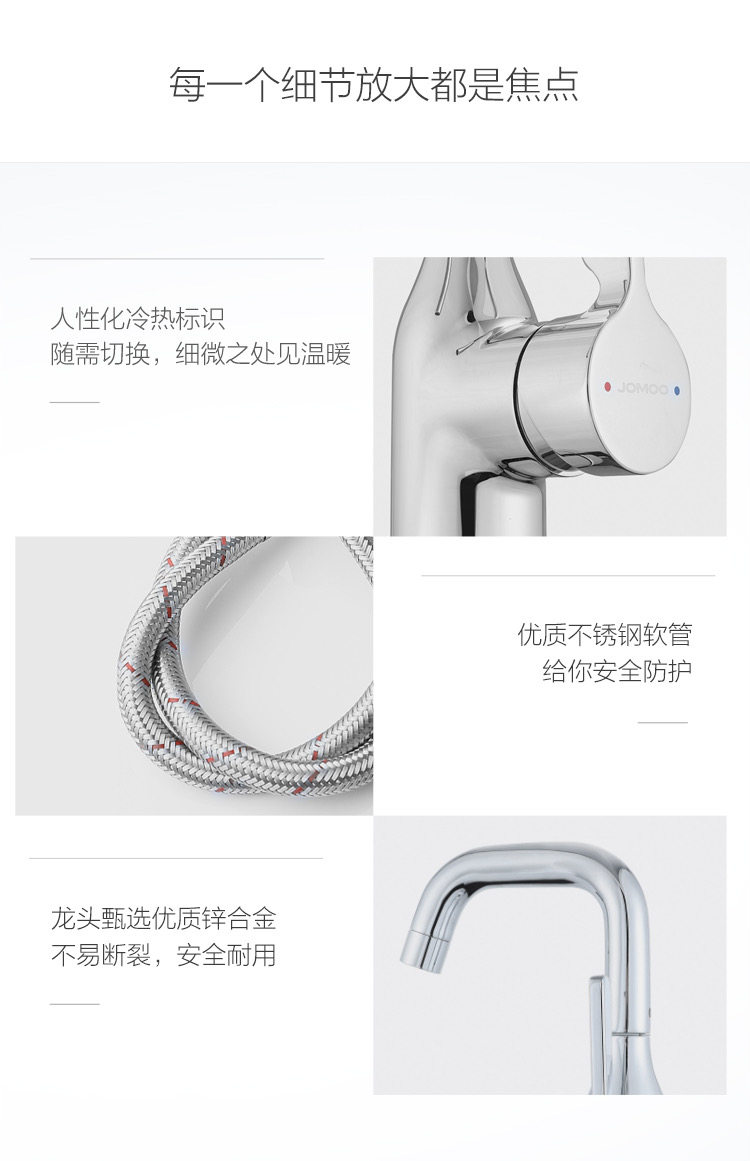 每一个细节放大都是焦点

人性化冷热标识
随需切换，细微之处见温暖

JOMOO

优质不锈钢软管
给你安全防护

龙头甄选优质锌合金
不易断裂，安全耐用