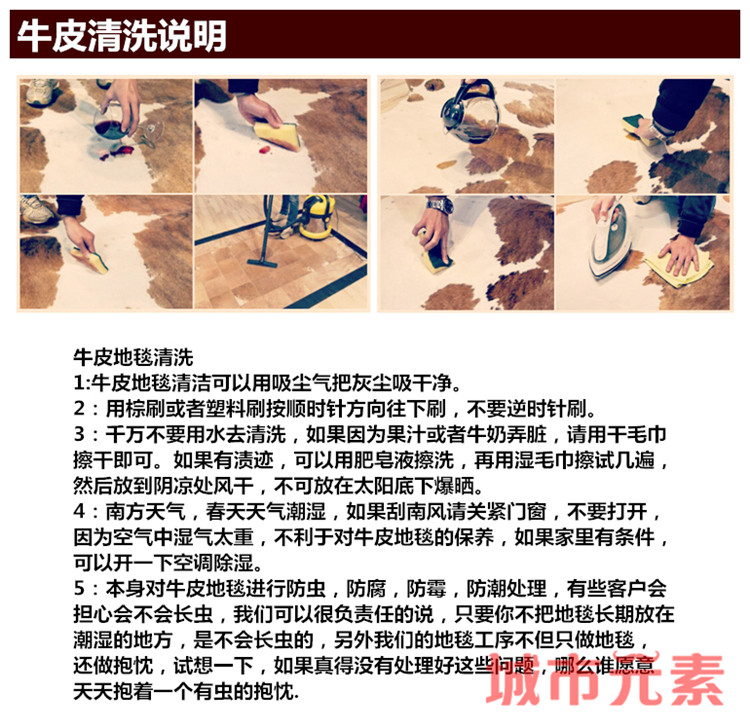 牛皮清洗说明

牛皮地毯清洗
1:牛皮地毯清洁可以用吸尘气把灰尘吸干净。
2：用棕刷或者塑料刷按顺时针方向往下刷，不要逆时针刷。
3：千万不要用水去清洗，如果因为果汁或者牛奶弄脏，请用干毛巾擦干即可。如果有渍迹，可以用肥皂液擦洗，再用湿毛巾擦试几遍，然后放到阴凉处风干，不可放在太阳底下爆晒。
4：南方天气，春天天气潮湿，如果刮南风请关紧门窗，不要打开，因为空气中湿气太重，不利于对牛皮地毯的保养，如果家里有条件，可以开一下空调除湿。
5：本身对牛皮地毯进行防虫，防腐，防霉，防潮处理，有些客户会担心会不会长虫，我们可以很负责任的说，只要你不把地毯长期放在潮湿的地方，是不会长虫的，另外我们的地毯工序不但只做地毯，还做抱忱，试想一下，如果真得没有处理好这些问题，哪么谁愿意天天抱着一个有虫的抱忱.

城市元素