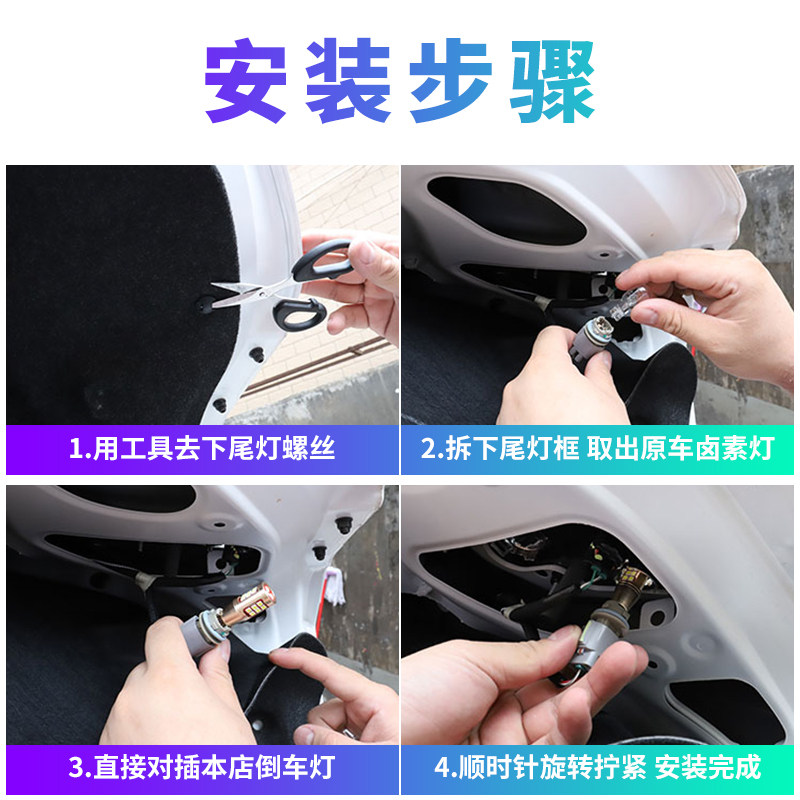 安装步骤

1.用工具去下尾灯螺丝

2.拆下尾灯框 取出原车卤素灯

3.直接对插本店倒车灯

4.顺时针旋转拧紧 安装完成