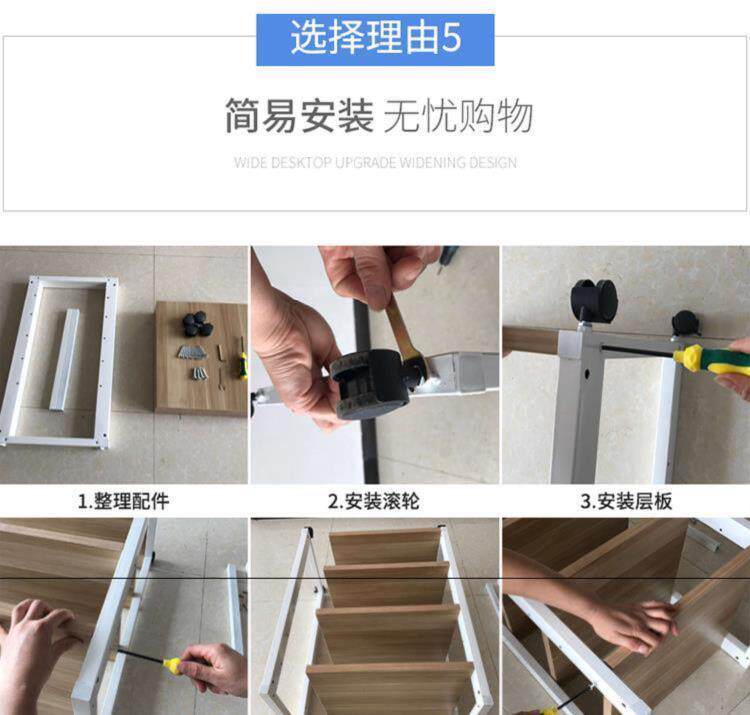 选择理由5

简易安装 无忧购物

WIDE DESKTOP UPGRADE WIDENING DESIGN

1.整理配件

2.安装滚轮

3.安装层板