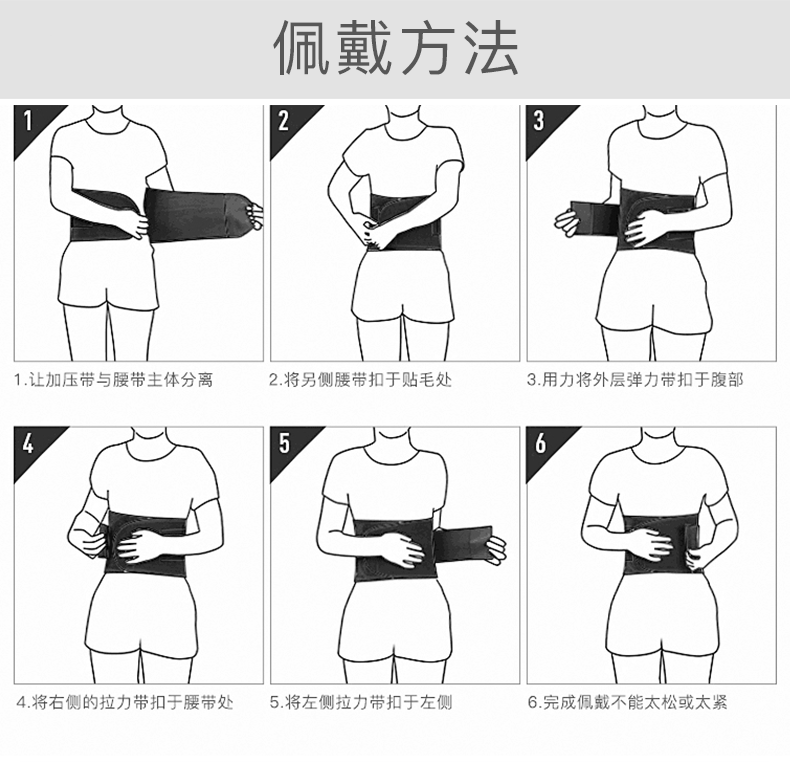 佩戴方法

1

1.让加压带与腰带主体分离

2

2.将另侧腰带扣于贴毛处

3

3.用力将外层弹力带扣于腹部

4

4.将右侧的拉力带扣于腰带处

5

5.将左侧拉力带扣于左侧

6

6.完成佩戴不能太松或太紧