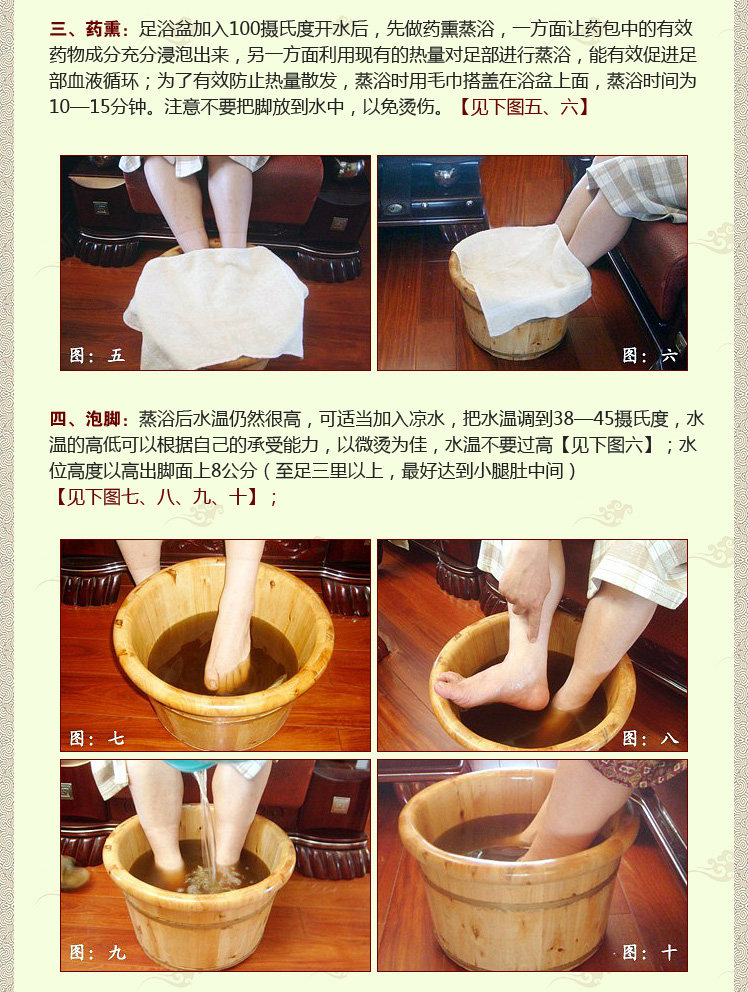 三、药熏：足浴盆加入100摄氏度开水后，先做药熏蒸浴，一方面让药包中的有效药物成分充分浸泡出来，另一方面利用现有的热量对足部进行蒸浴，能有效促进足部血液循环；为了有效防止热量散发，蒸浴时用毛巾搭盖在浴盆上面，蒸浴时间为10—15分钟。注意不要把脚放到水中，以免烫伤。【见下图五、六】

图：五

图：六

四、泡脚：蒸浴后水温仍然很高，可适当加入凉水，把水温调到38—45摄氏度，水温的高低可以根据自己的承受能力，以微烫为佳，水温不要过高【见下图六】；水位高度以高出脚面上8公分（至足三里以上，最好达到小腿肚中间）【见下图七、八、九、十】；

图：七

图：八

图：九

图：十