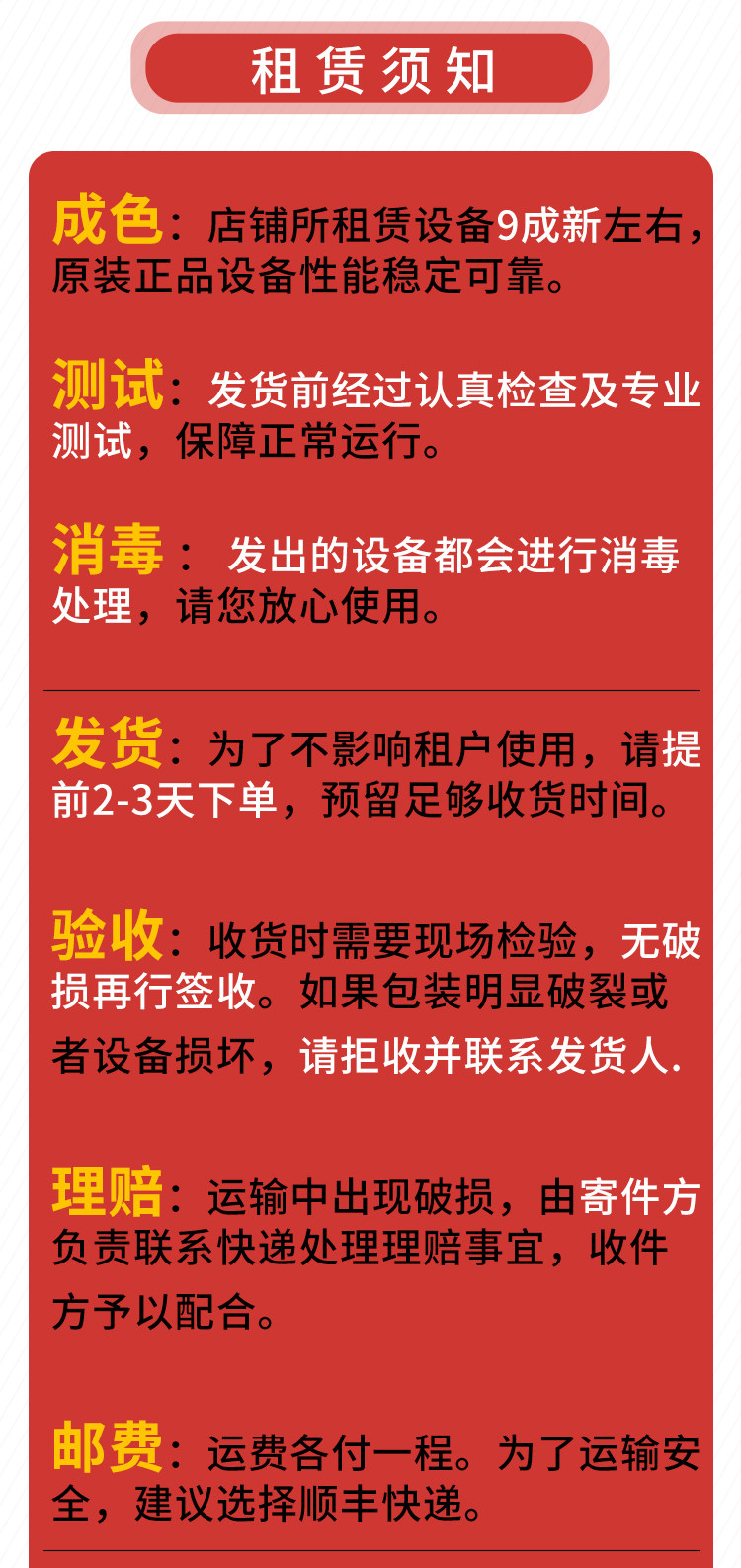 租赁须知

成色：店铺所租赁设备9成新左右，原装正品设备性能稳定可靠。

测试：发货前经过认真检查及专业测试，保障正常运行。

消毒：发出的设备都会进行消毒处理，请您放心使用。

发货：为了不影响租户使用，请提前2-3天下单，预留足够收货时间。

验收：收货时需要现场检验，无破损再行签收。如果包装明显破裂或者设备损坏，请拒收并联系发货人.

理赔：运输中出现破损，由寄件方负责联系快递处理理赔事宜，收件方予以配合。

邮费：运费各付一程。为了运输安全，建议选择顺丰快递。