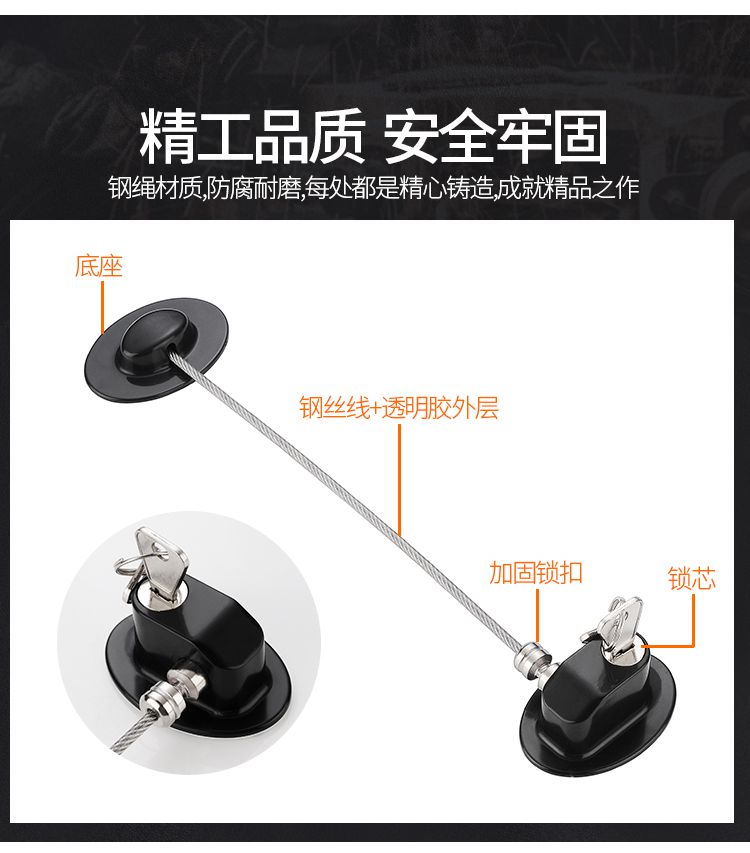 精工品质 安全牢固

钢绳材质,防腐耐磨,每处都是精心铸造,成就精品之作

底座

钢丝线+透明胶外层

加固锁扣

锁芯