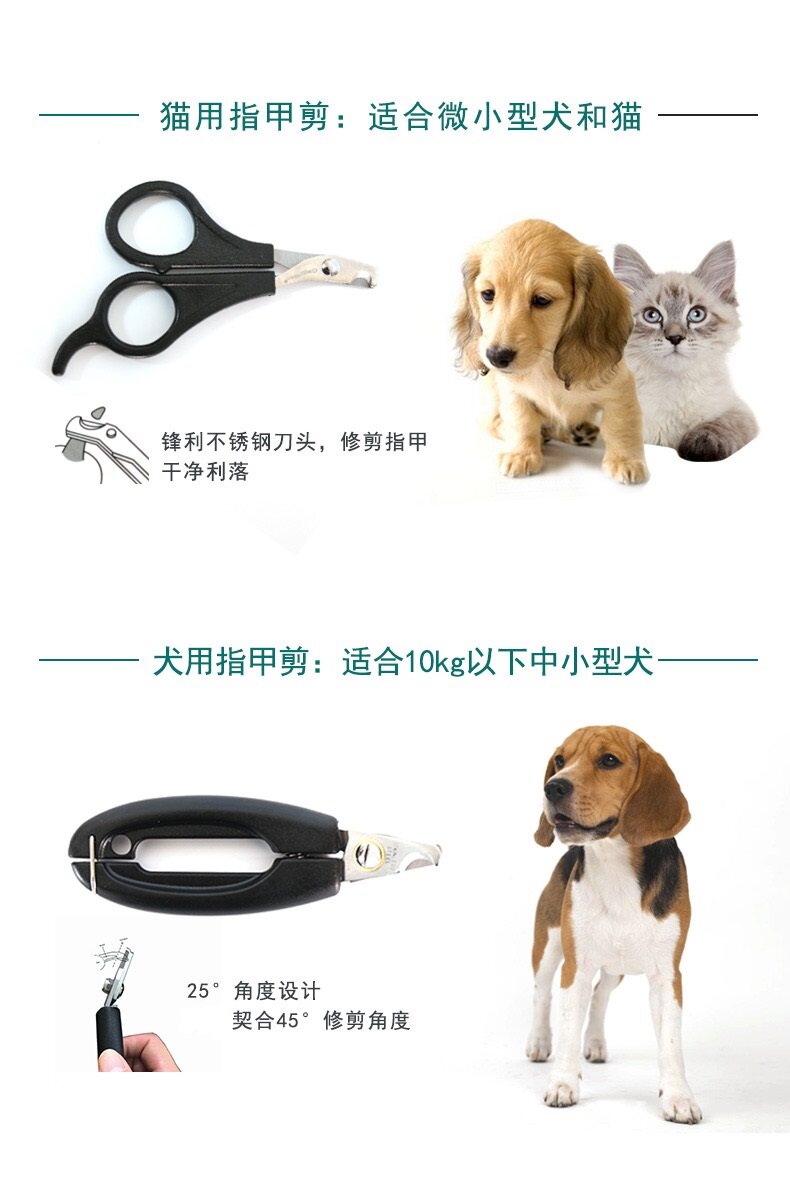 猫用指甲剪：适合微小型犬和猫

锋利不锈钢刀头，修剪指甲干净利落

犬用指甲剪：适合10kg以下中小型犬

25° 角度设计
契合45° 修剪角度