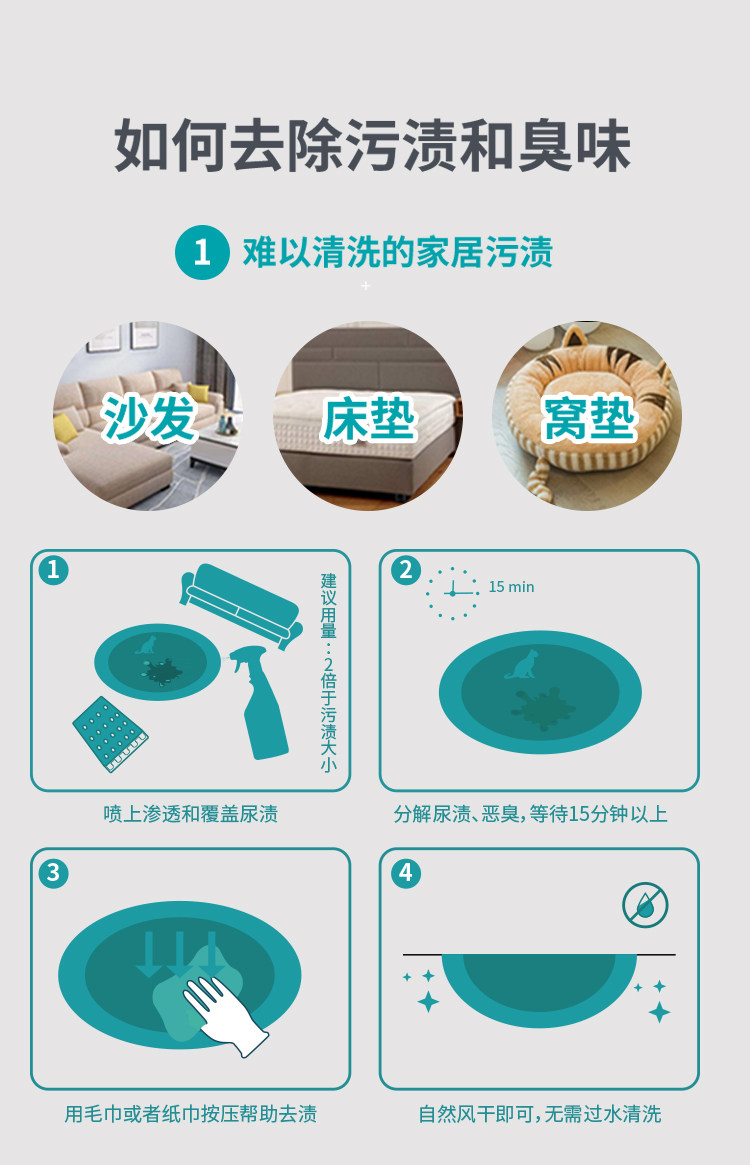 如何去除污渍和臭味

1 难以清洗的家居污渍

沙发

床垫

窝垫

1

建议用量：2倍于污渍大小

喷上渗透和覆盖尿渍

2

15 min

分解尿渍、恶臭，等待15分钟以上

3

用毛巾或者纸巾按压帮助去渍

4

自然风干即可，无需过水清洗