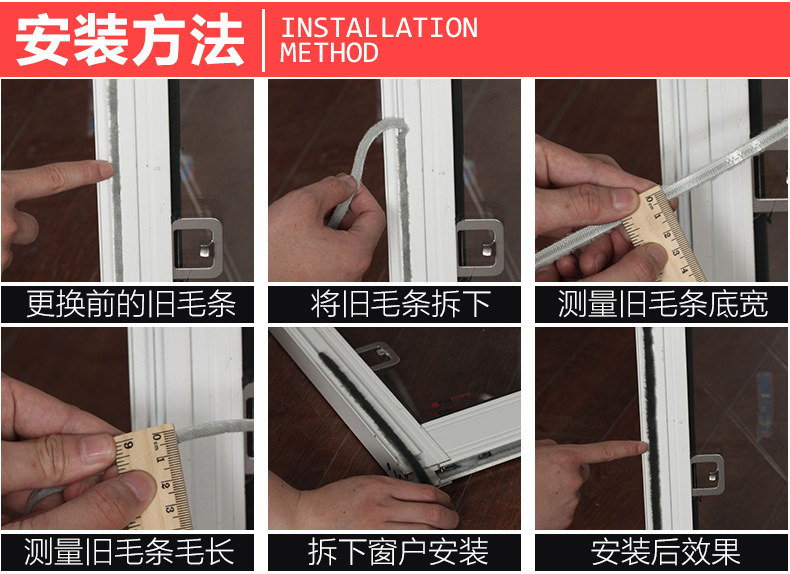 安装方法 INSTALLATION METHOD

更换前的旧毛条

将旧毛条拆下

测量旧毛条底宽

测量旧毛条毛长

拆下窗户安装

安装后效果