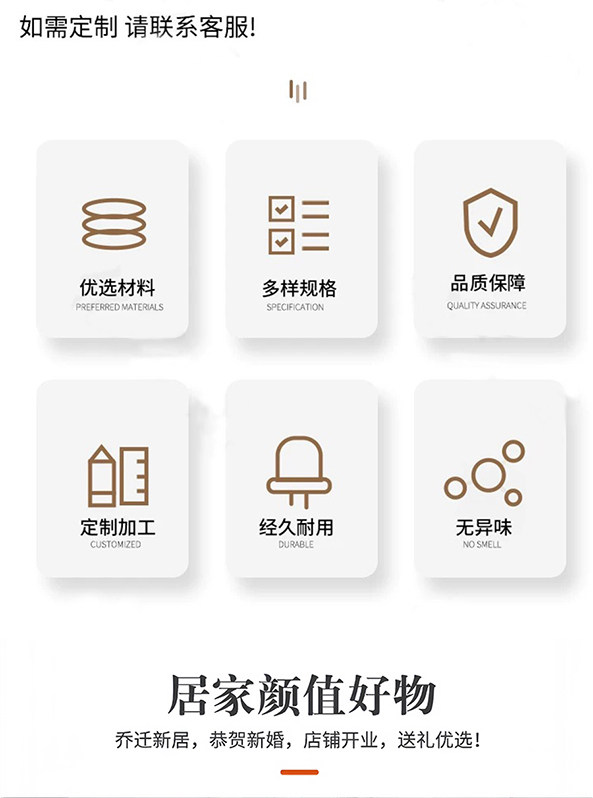 如需定制 请联系客服!

优选材料
PREFERRED MATERIALS

多样规格
SPECIFICATION

品质保障
QUALITY ASSURANCE

定制加工
CUSTOMIZED

经久耐用
DURABLE

无异味
NO SMELL

居家颜值好物

乔迁新居，恭贺新婚，店铺开业，送礼优选!