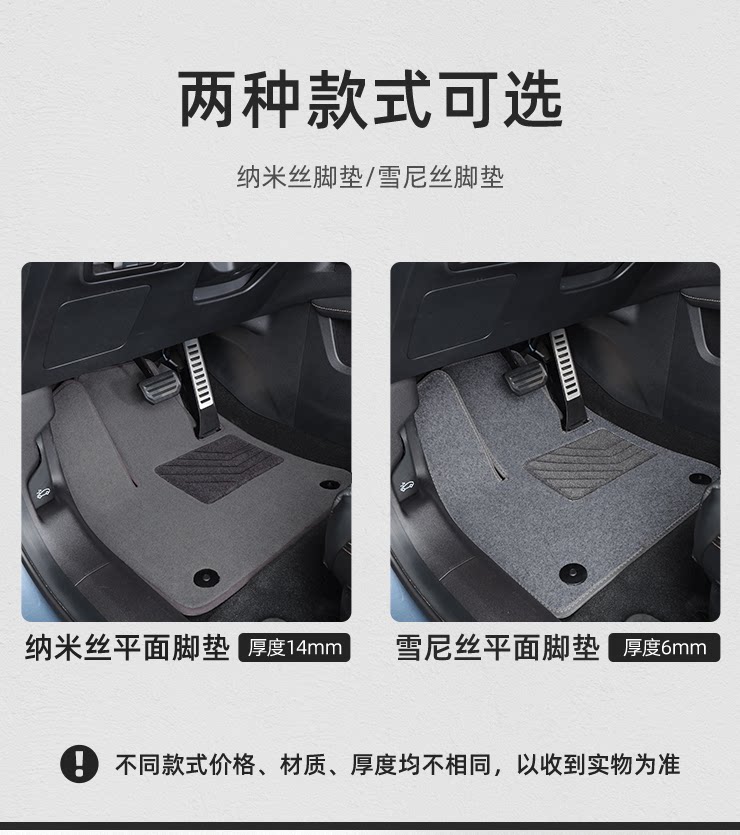 两种款式可选

纳米丝脚垫/雪尼丝脚垫

纳米丝平面脚垫 厚度14mm

雪尼丝平面脚垫 厚度6mm

不同款式价格、材质、厚度均不相同，以收到实物为准