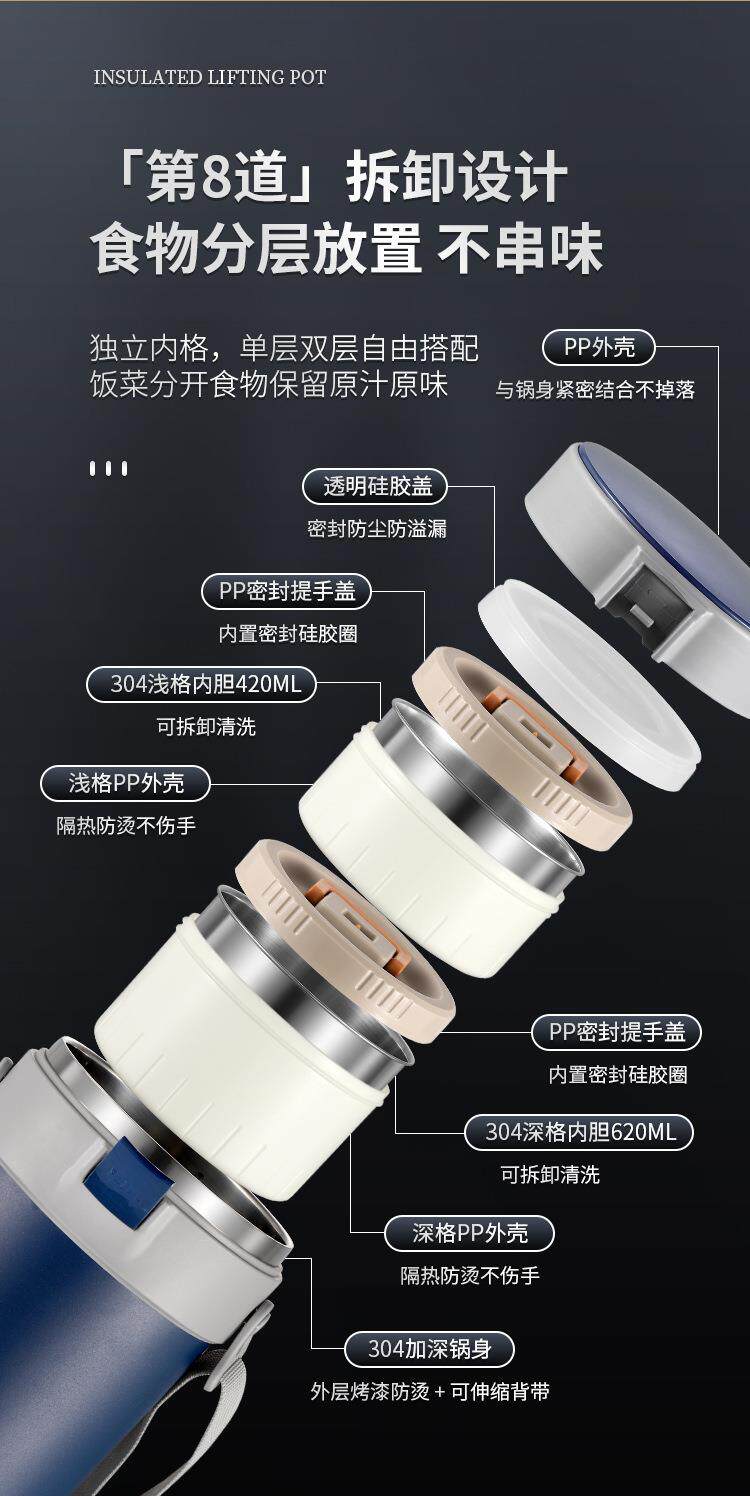 INSULATED LIFTING POT

「第8道」拆卸设计
食物分层放置 不串味

独立内格，单层双层自由搭配
饭菜分开食物保留原汁原味

PP外壳
与锅身紧密结合不掉落

透明硅胶盖
密封防尘防溢漏

PP密封提手盖
内置密封硅胶圈

304浅格内胆420ML
可拆卸清洗

浅格PP外壳
隔热防烫不伤手

PP密封提手盖
内置密封硅胶圈

304深格内胆620ML
可拆卸清洗

深格PP外壳
隔热防烫不伤手

304加深锅身
外层烤漆防烫 + 可伸缩背带