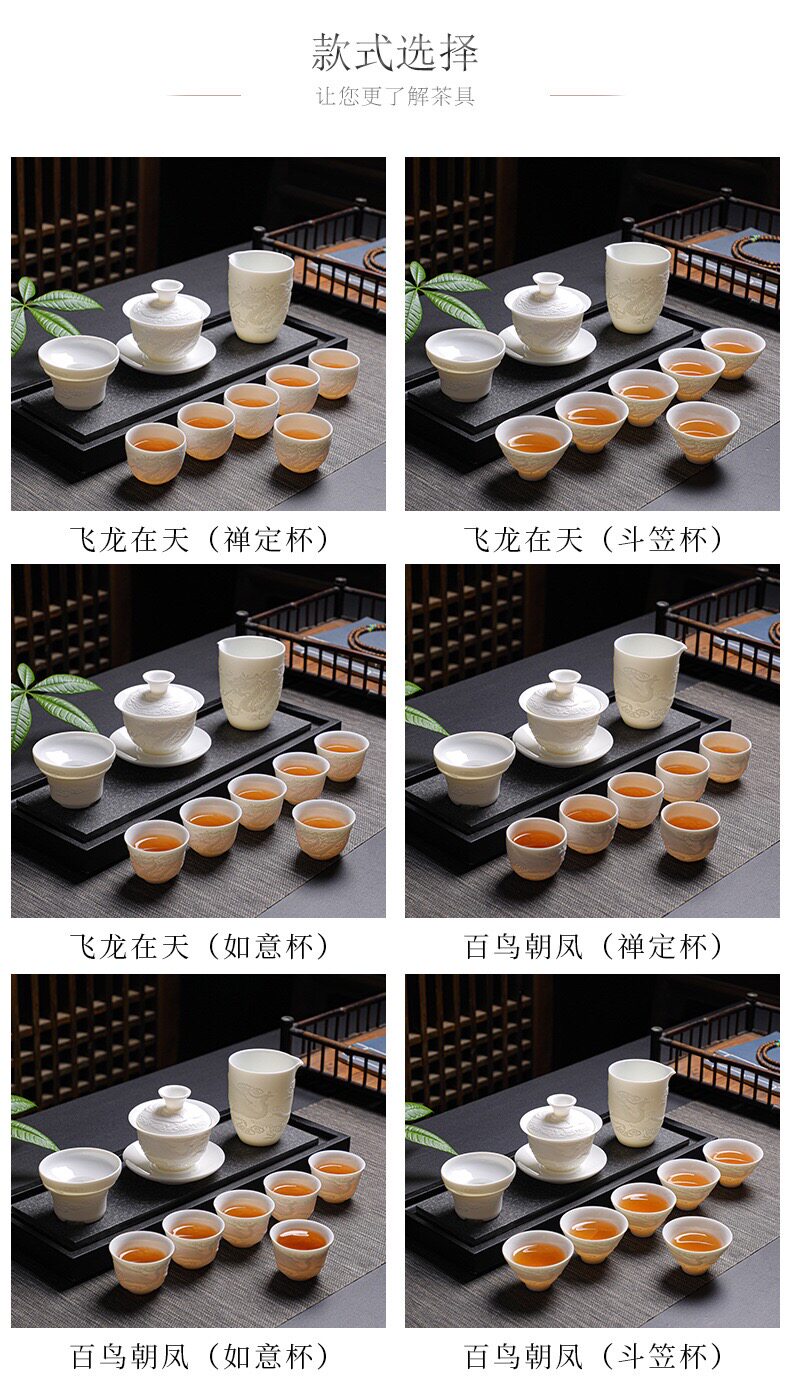 款式选择

让您更了解茶具

飞龙在天（禅定杯）

飞龙在天（斗笠杯）

飞龙在天（如意杯）

百鸟朝凤（禅定杯）

百鸟朝凤（如意杯）

百鸟朝凤（斗笠杯）