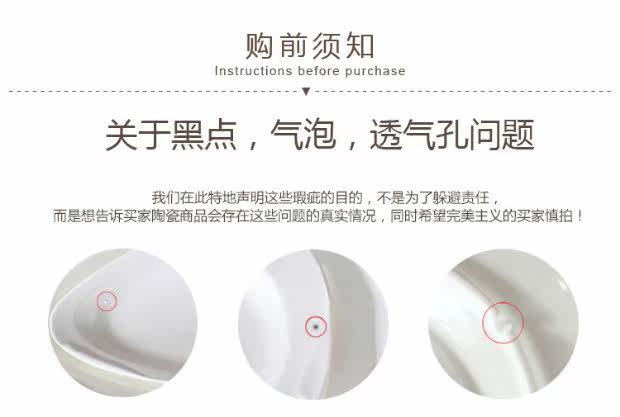 购前须知
Instructions before purchase

关于黑点，气泡，透气孔问题

我们在此特地声明这些瑕疵的目的，不是为了躲避责任，
而是想告诉买家陶瓷商品会存在这些问题的真实情况，同时希望完美主义的买家慎拍！