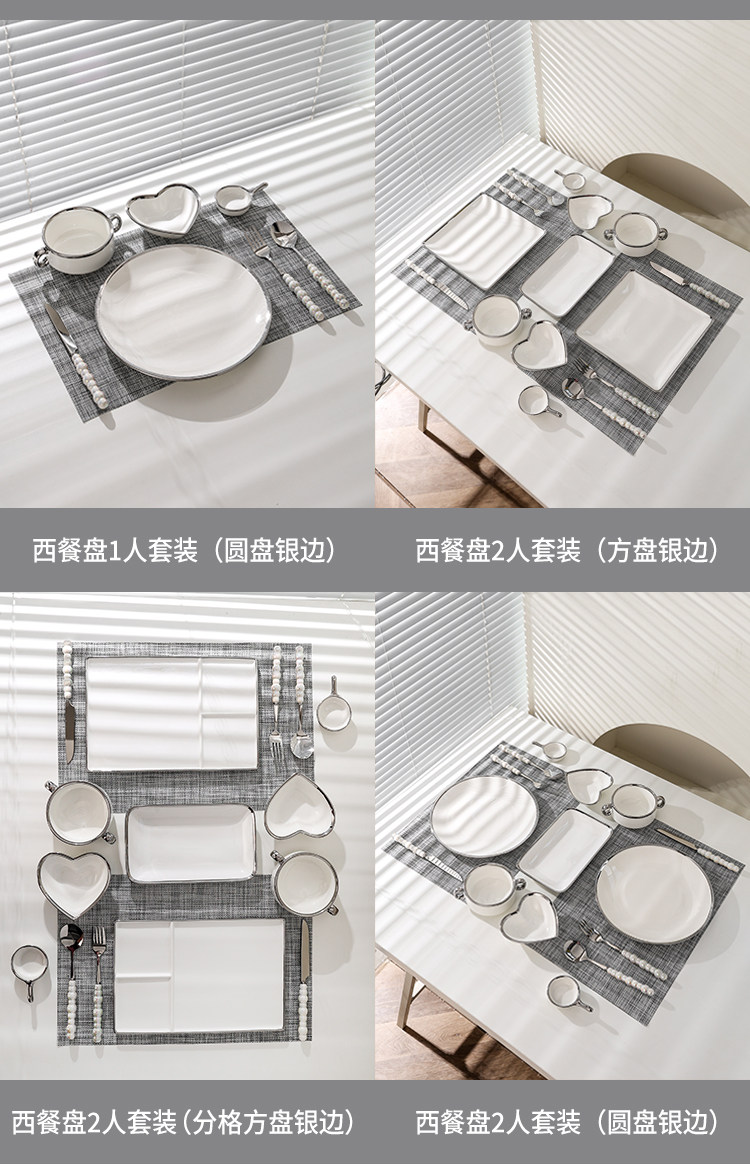 西餐盘1人套装（圆盘银边）

西餐盘2人套装（方盘银边）

西餐盘2人套装（分格方盘银边）

西餐盘2人套装（圆盘银边）