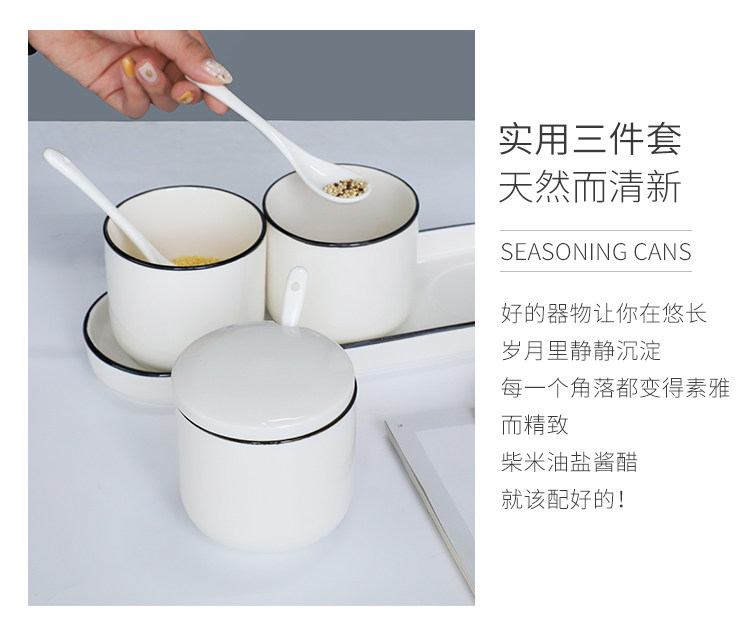 实用三件套
天然而清新

SEASONING CANS

好的器物让你在悠长
岁月里静静沉淀
每一个角落都变得素雅
而精致
柴米油盐酱醋
就该配好的！