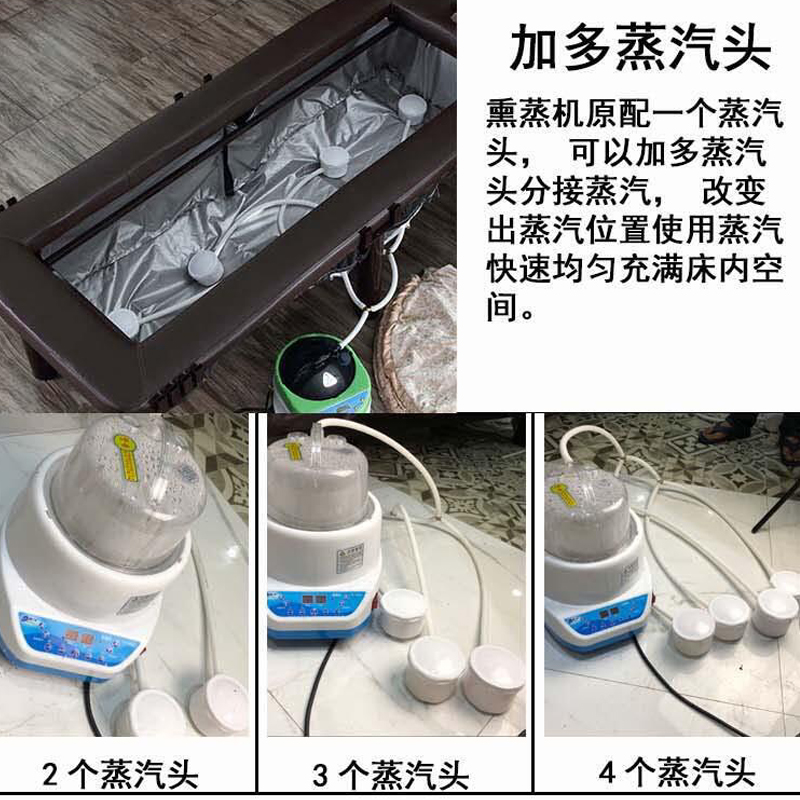 加多蒸汽头

熏蒸机原配一个蒸汽头， 可以加多蒸汽头分接蒸汽， 改变出蒸汽位置使用蒸汽快速均匀充满床内空间。

2 个蒸汽头

3 个蒸汽头

4 个蒸汽头