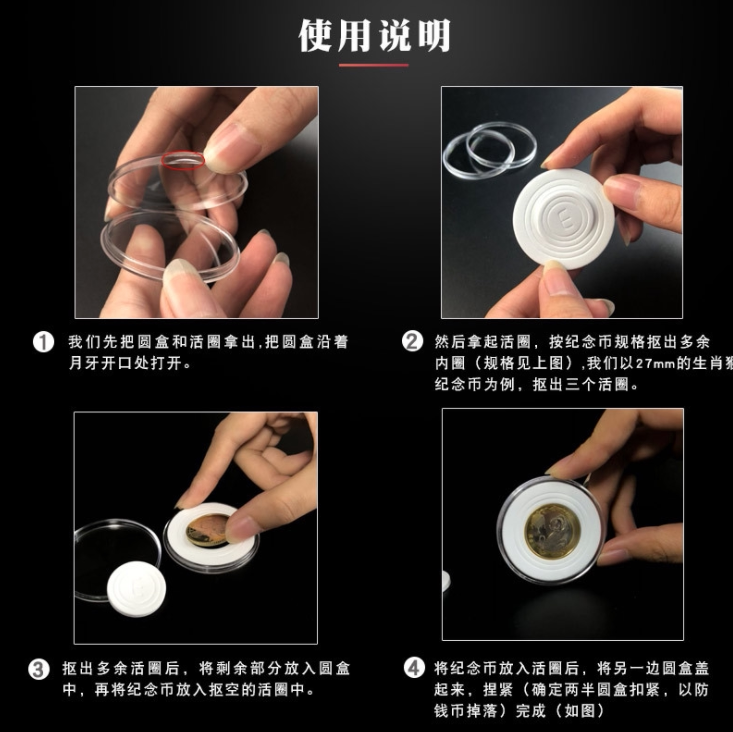 使用说明

E

1 我们先把圆盒和活圈拿出,把圆盒沿着月牙开口处打开。

2 然后拿起活圈，按纪念币规格抠出多余内圈（规格见上图）,我们以27mm的生肖猴纪念币为例，抠出三个活圈。

E

3 抠出多余活圈后，将剩余部分放入圆盒中，再将纪念币放入抠空的活圈中。

4 将纪念币放入活圈后，将另一边圆盒盖起来，捏紧（确定两半圆盒扣紧，以防钱币掉落）完成（如图）