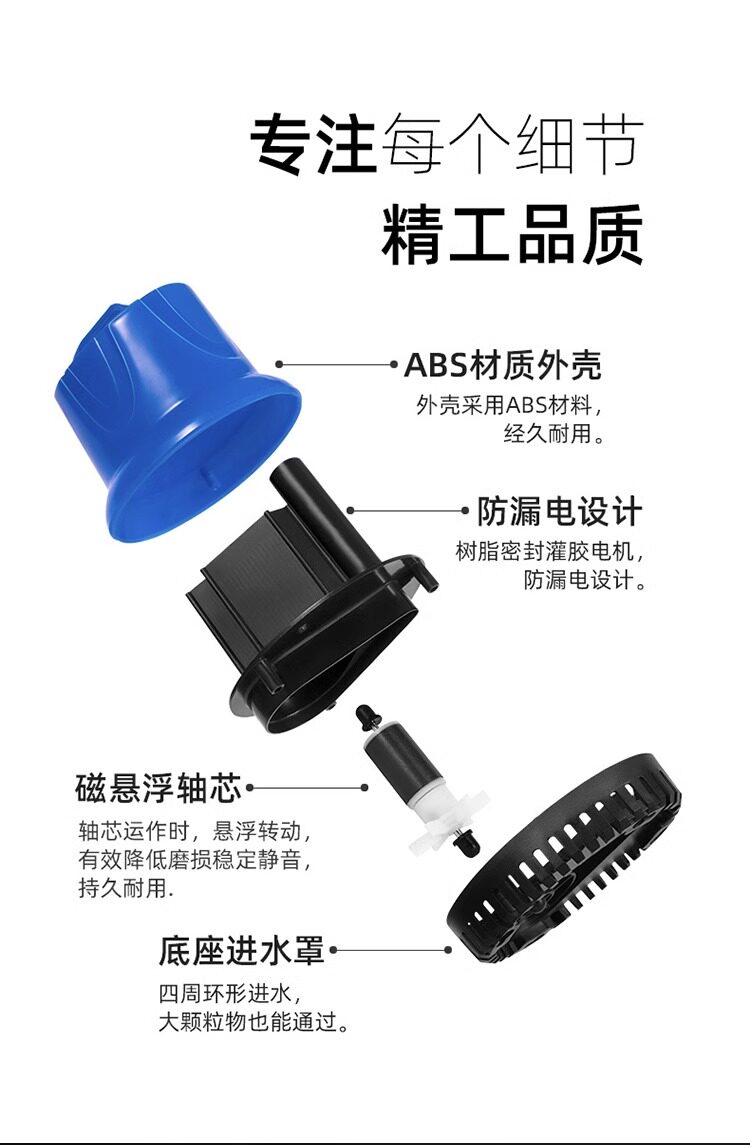 专注每个细节
精工品质

ABS材质外壳
外壳采用ABS材料，经久耐用。

防漏电设计
树脂密封灌胶电机，防漏电设计。

磁悬浮轴芯
轴芯运作时，悬浮转动，有效降低磨损稳定静音，持久耐用.

底座进水罩
四周环形进水，大颗粒物也能通过。