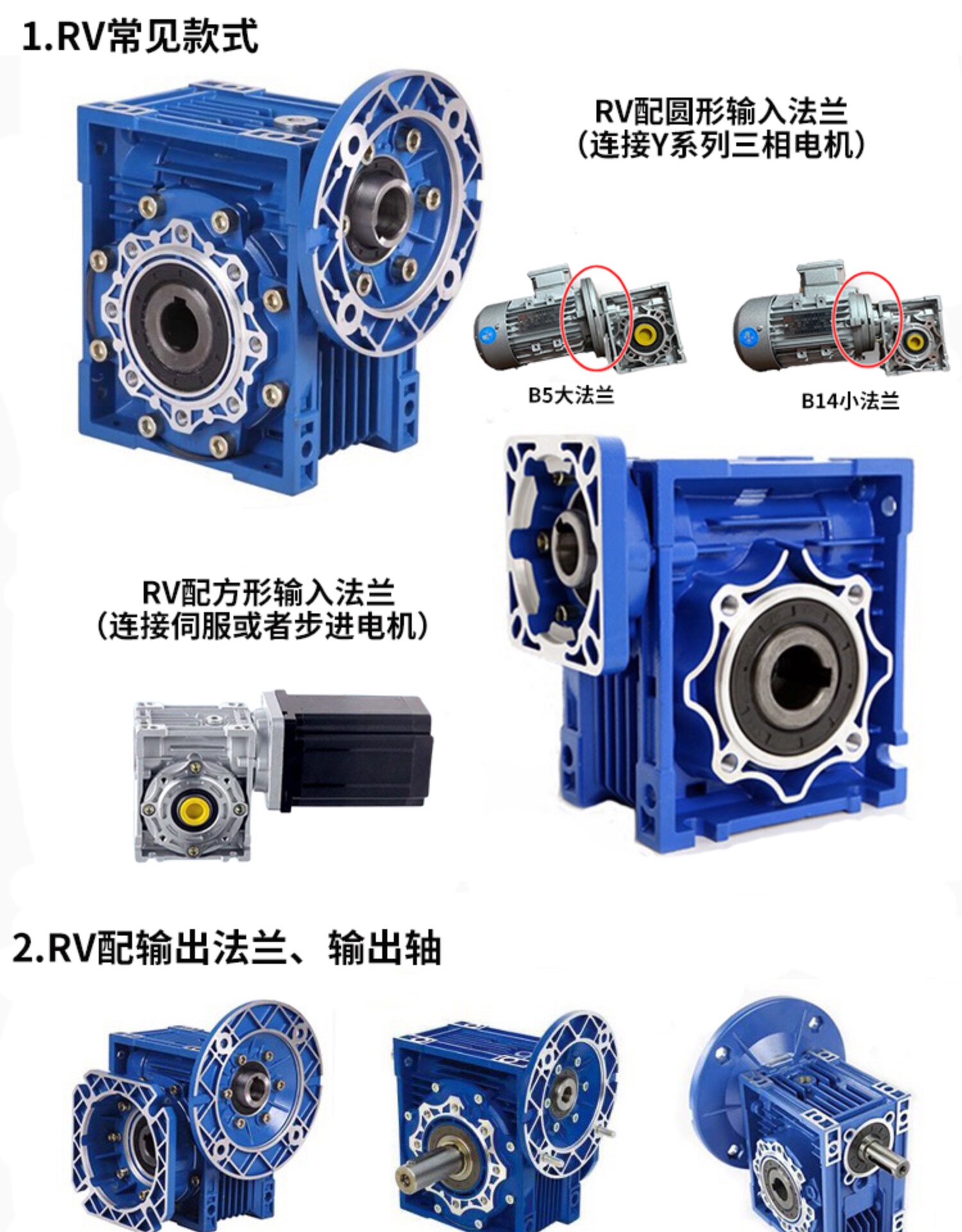 1.RV常见款式

RV配圆形输入法兰
(连接Y系列三相电机)

B5大法兰

B14小法兰

RV配方形输入法兰
(连接伺服或者步进电机)

2.RV配输出法兰、输出轴