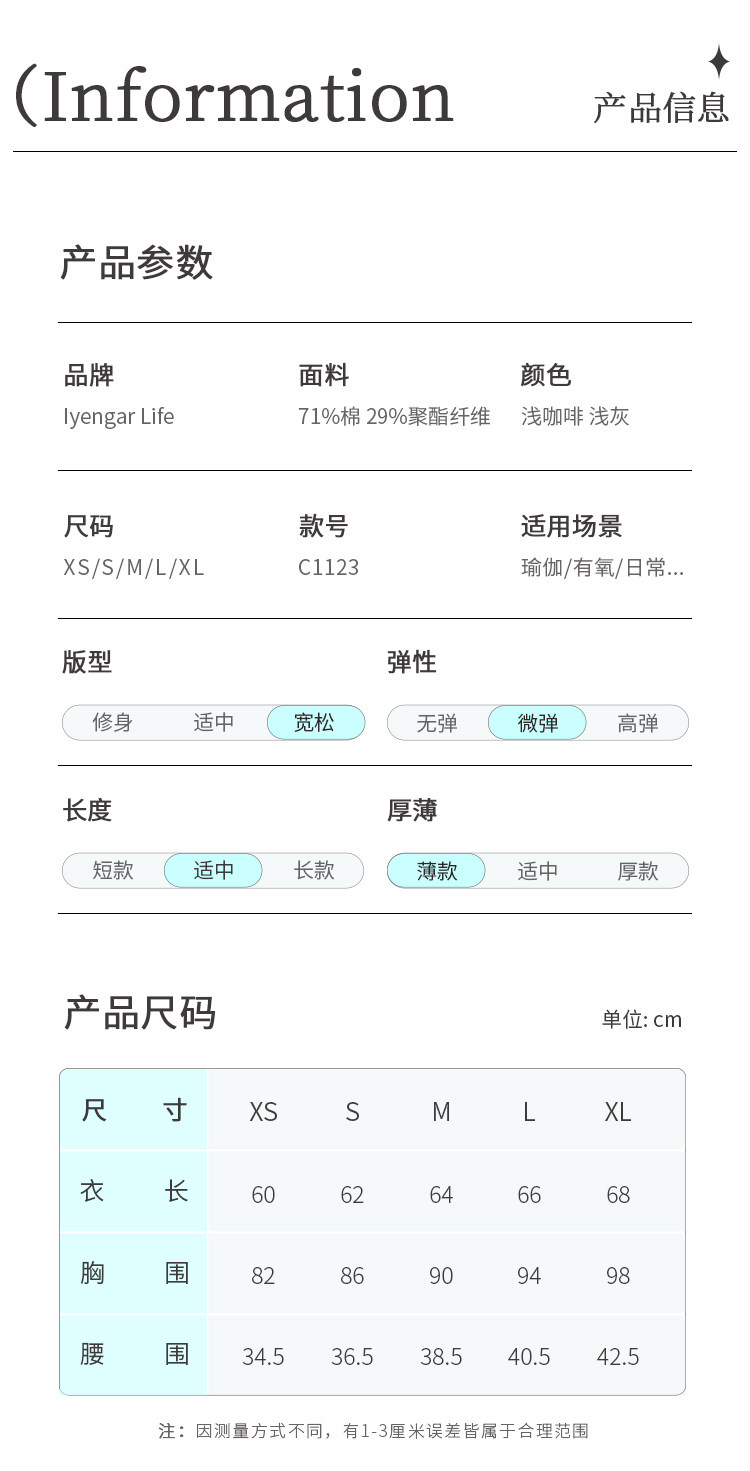 (Information

产品信息

产品参数

品牌
Iyengar Life

面料
71%棉 29%聚酯纤维

颜色
浅咖啡 浅灰

尺码
XS/S/M/L/XL

款号
C1123

适用场景
瑜伽/有氧/日常...

版型
修身 适中 宽松

弹性
无弹 微弹 高弹

长度
短款 适中 长款

厚薄
薄款 适中 厚款

产品尺码

单位: cm

| 尺寸 | XS | S | M | L | XL |
|---|---|---|---|---|---|
| 衣长 | 60 | 62 | 64 | 66 | 68 |
| 胸围 | 82 | 86 | 90 | 94 | 98 |
| 腰围 | 34.5 | 36.5 | 38.5 | 40.5 | 42.5 |

注:因测量方式不同,有1-3厘米误差皆属于合理范围