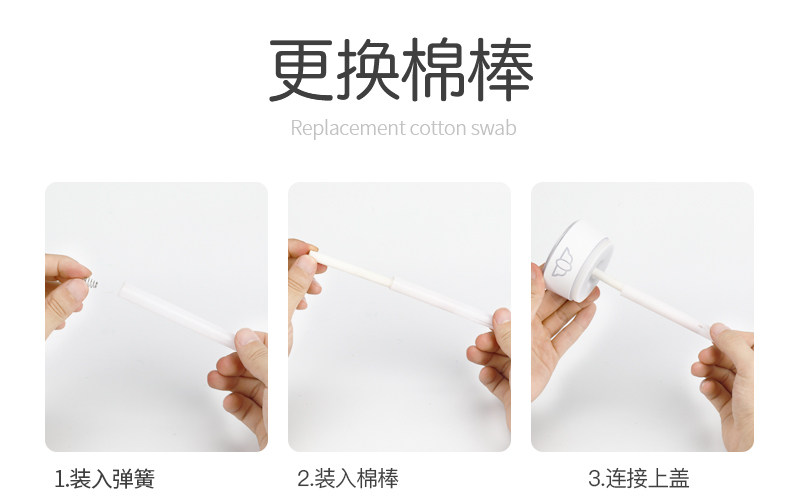 更换棉棒

Replacement cotton swab

1.装入弹簧

2.装入棉棒

3.连接上盖