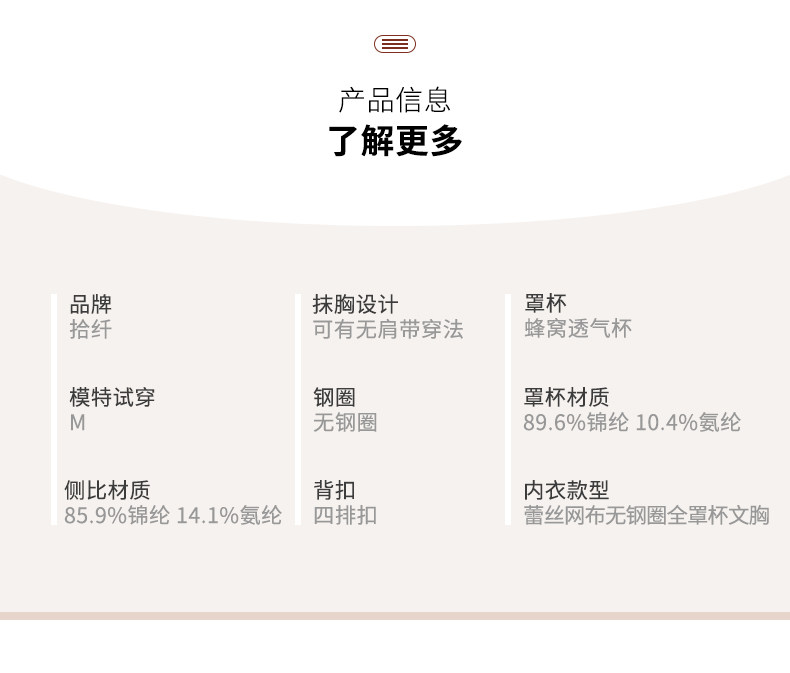 产品信息
了解更多

品牌
拾纤

模特试穿
M

侧比材质
85.9%锦纶 14.1%氨纶

抹胸设计
可有无肩带穿法

钢圈
无钢圈

背扣
四排扣

罩杯
蜂窝透气杯

罩杯材质
89.6%锦纶 10.4%氨纶

内衣款型
蕾丝网布无钢圈全罩杯文胸