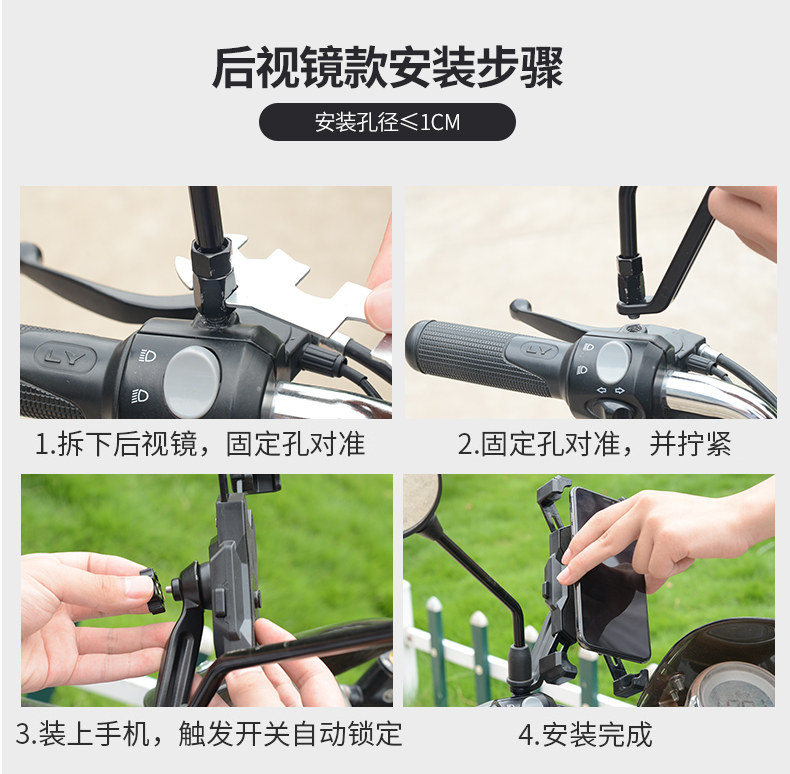 后视镜款安装步骤

安装孔径≤1CM

LY

1.拆下后视镜，固定孔对准

LY

2.固定孔对准，并拧紧

3.装上手机，触发开关自动锁定

4.安装完成