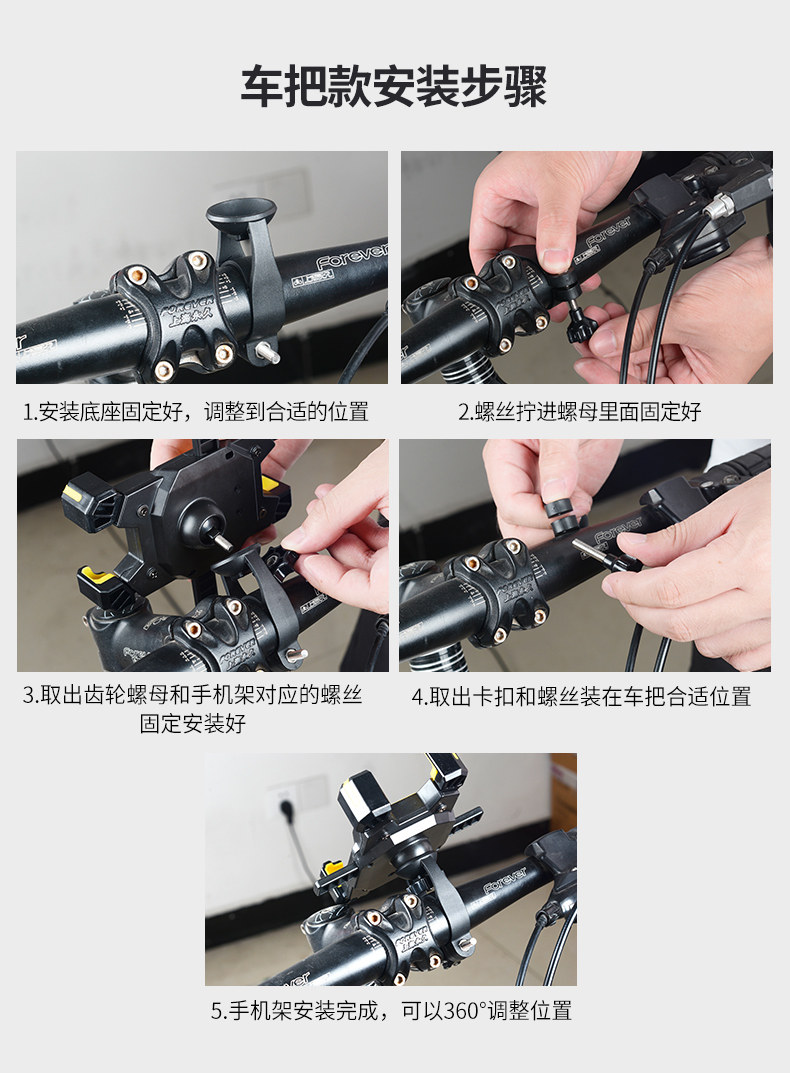 车把款安装步骤

Forever

1.安装底座固定好，调整到合适的位置

Forever

2.螺丝拧进螺母里面固定好

3.取出齿轮螺母和手机架对应的螺丝固定安装好

Forever

4.取出卡扣和螺丝装在车把合适位置

Forever

5.手机架安装完成，可以360°调整位置