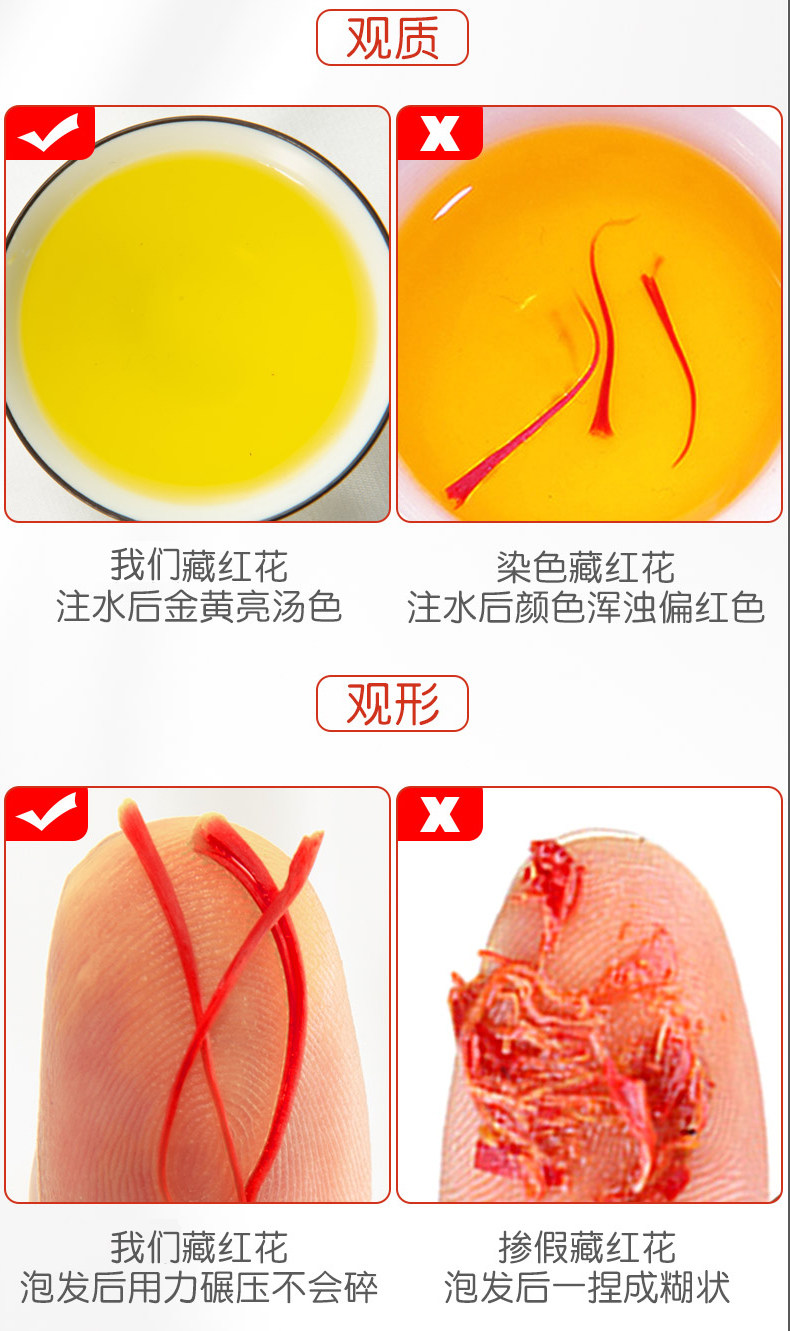 观质

X

我们藏红花
注水后金黄亮汤色

染色藏红花
注水后颜色浑浊偏红色

观形

X

我们藏红花
泡发后用力碾压不会碎

掺假藏红花
泡发后一捏成糊状