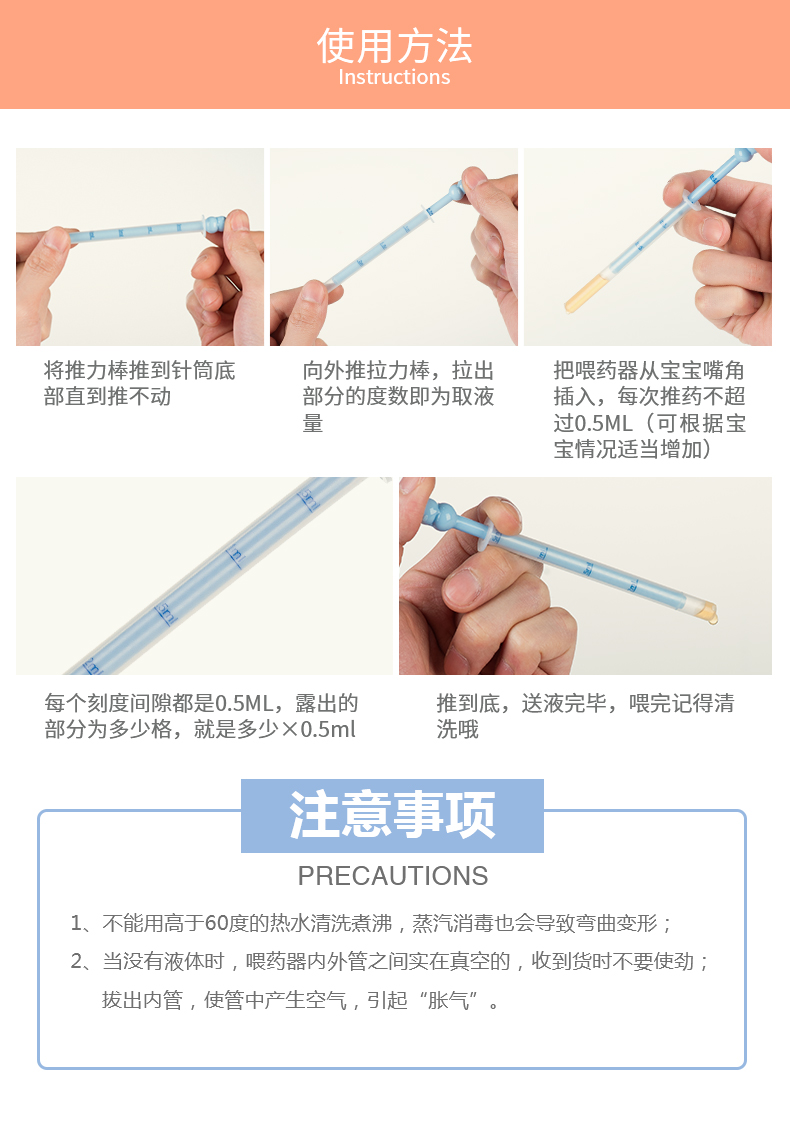 使用方法
Instructions

将推力棒推到针筒底部直到推不动

向外推拉力棒，拉出部分的度数即为取液量

把喂药器从宝宝嘴角插入，每次推药不超过0.5ML（可根据宝宝情况适当增加）

每个刻度间隙都是0.5ML，露出的部分为多少格，就是多少×0.5ml

推到底，送液完毕，喂完记得清洗哦

注意事项
PRECAUTIONS

1、不能用高于60度的热水清洗煮沸，蒸汽消毒也会导致弯曲变形；

2、当没有液体时，喂药器内外管之间实在真空的，收到货时不要使劲；拔出内管，使管中产生空气，引起“胀气”。