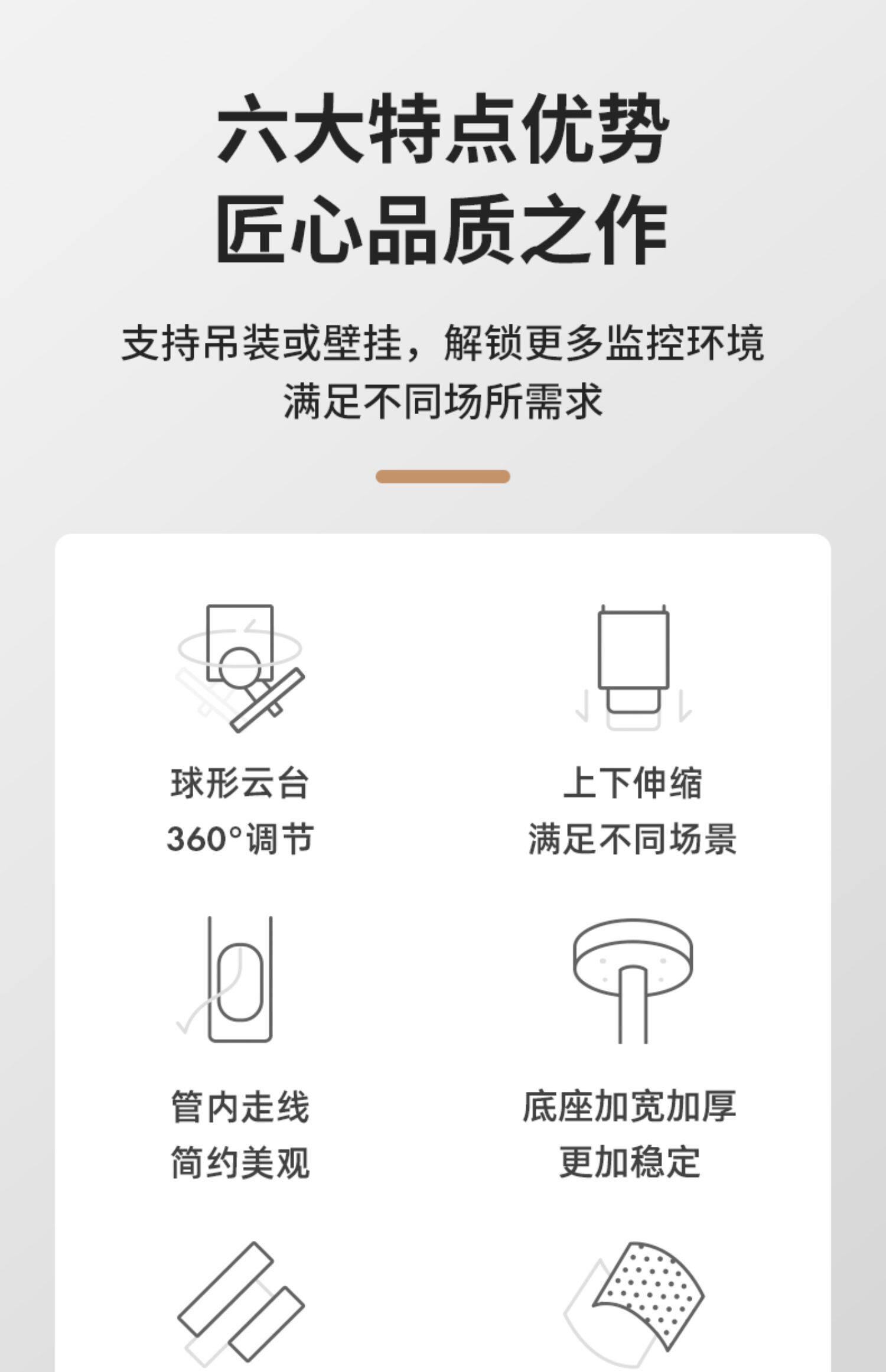 六大特点优势
匠心品质之作

支持吊装或壁挂，解锁更多监控环境
满足不同场所需求

球形云台
360°调节

上下伸缩
满足不同场景

管内走线
简约美观

底座加宽加厚
更加稳定