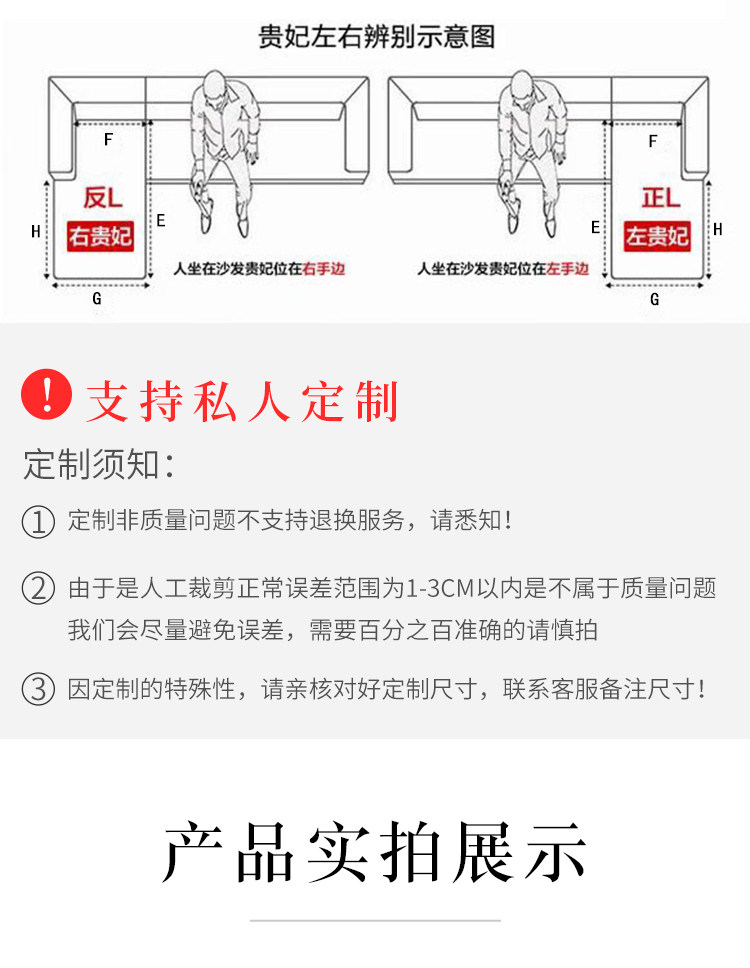 贵妃左右辨别示意图

F
反L
右贵妃
H
E
G
人坐在沙发贵妃位在右手边

F
正L
左贵妃
E
H
G
人坐在沙发贵妃位在左手边

! 支持私人定制

定制须知：

① 定制非质量问题不支持退换服务，请悉知！

② 由于是人工裁剪正常误差范围为1-3CM以内是不属于质量问题 我们会尽量避免误差，需要百分之百准确的请慎拍

③ 因定制的特殊性，请亲核对好定制尺寸，联系客服备注尺寸！

产品实拍展示