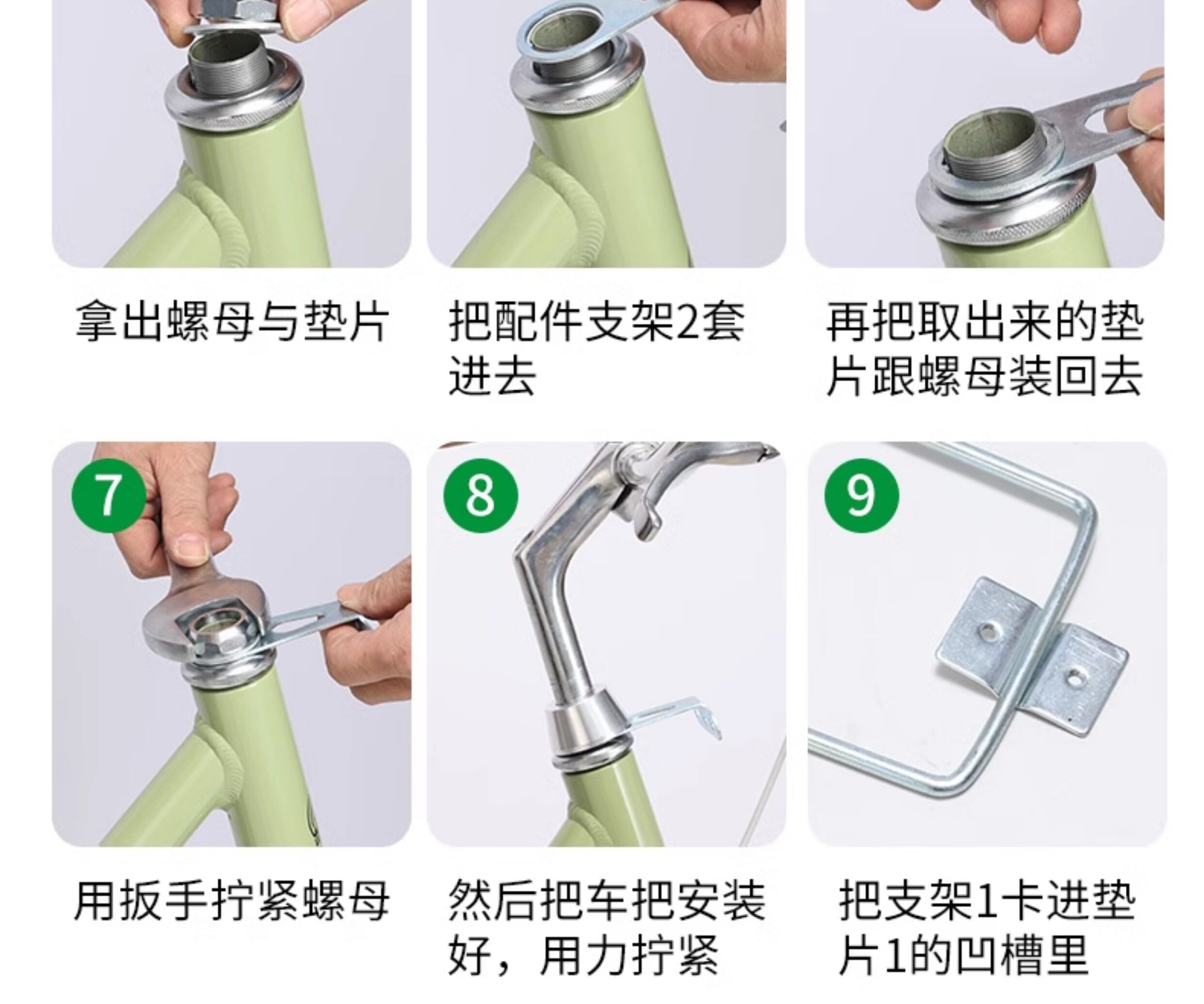 拿出螺母与垫片

把配件支架2套进去

再把取出来的垫片跟螺母装回去

7

用扳手拧紧螺母

8

然后把车把安装好，用力拧紧

9

把支架1卡进垫片1的凹槽里