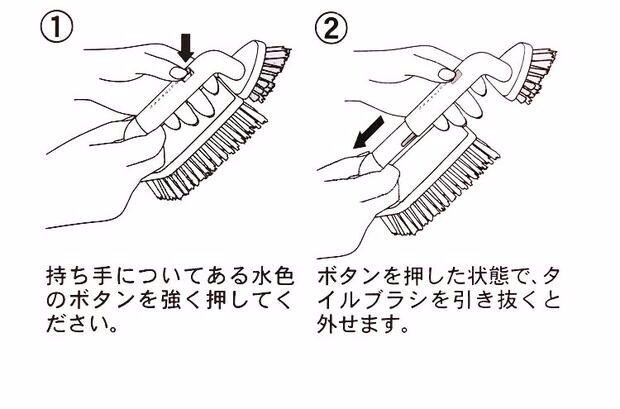 ①

持ち手についてある水色のボタンを強く押してください。

②

ボタンを押した状態で、タイルブラシを引き抜くと外せます。