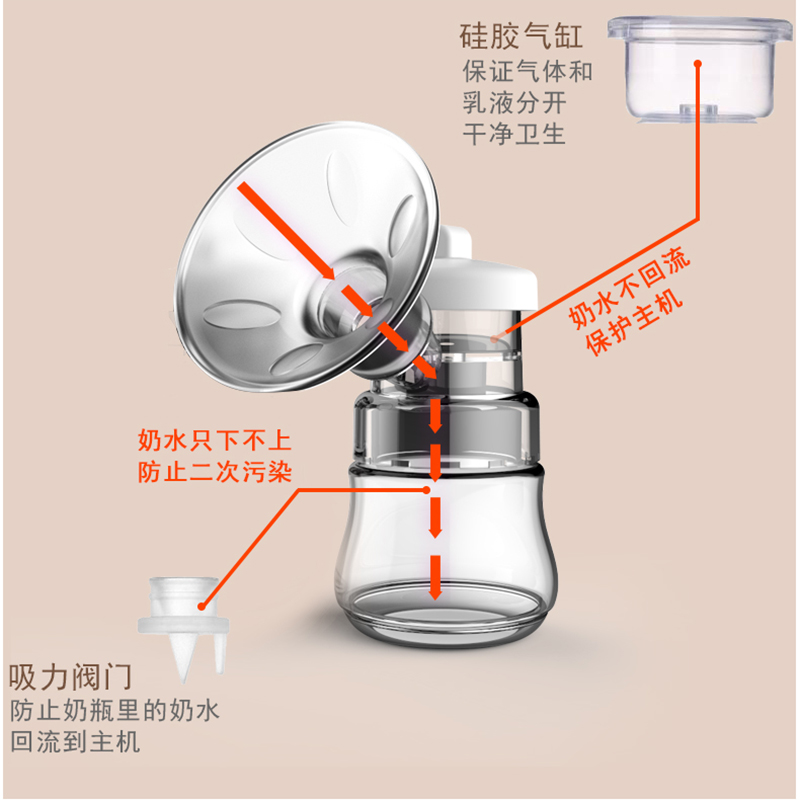 硅胶气缸
保证气体和
乳液分开
干净卫生

奶水不回流
保护主机

奶水只下不上
防止二次污染

吸力阀门
防止奶瓶里的奶水
回流到主机