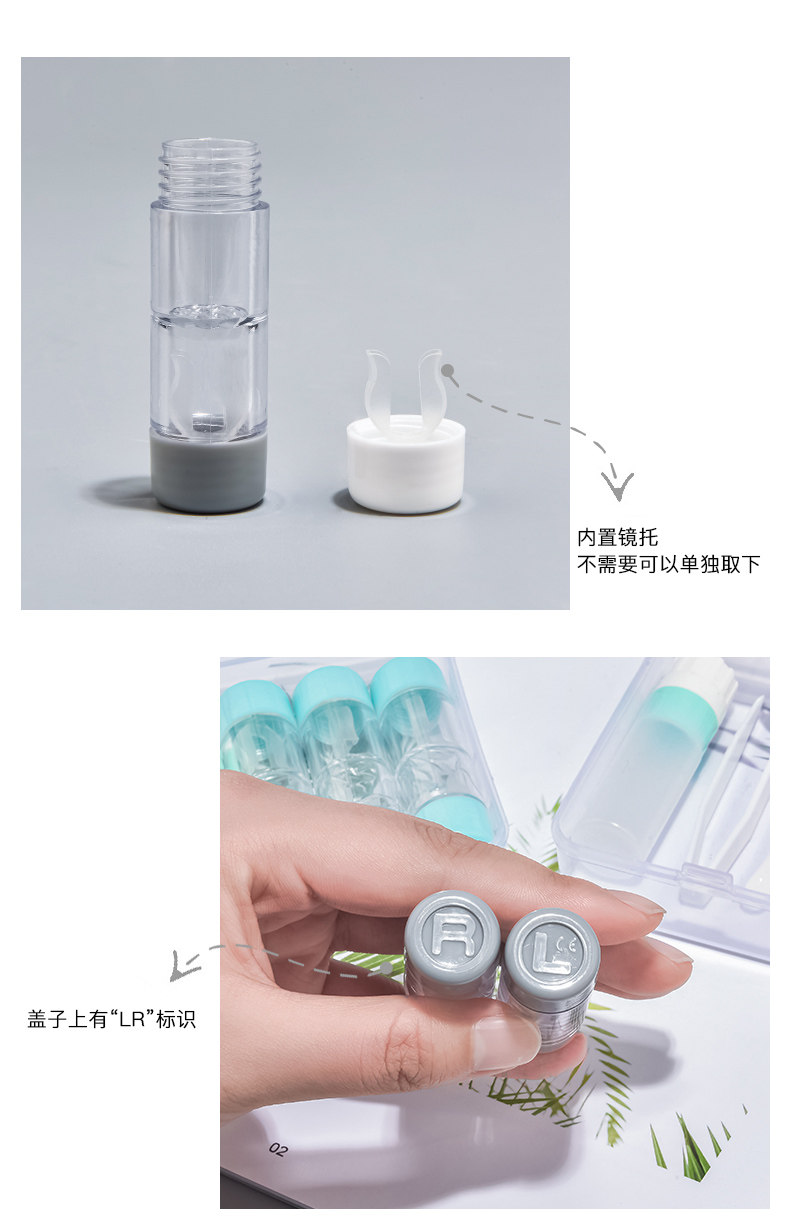 内置镜托
不需要可以单独取下

R
L

盖子上有“LR”标识

02