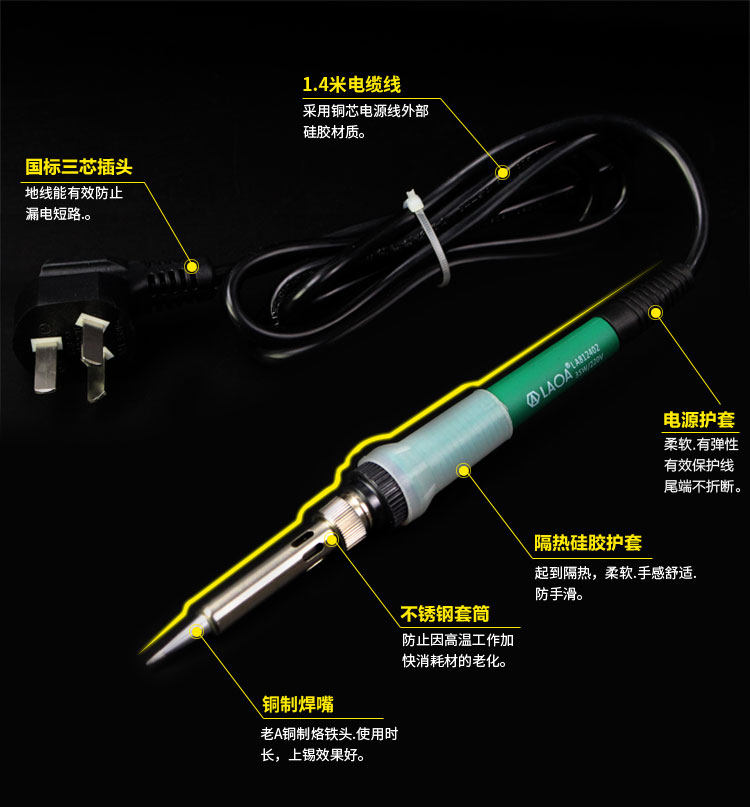 1.4米电缆线
采用铜芯电源线外部硅胶材质。

国标三芯插头
地线能有效防止漏电短路.。

LAOA LA812402 35W/220V

电源护套
柔软.有弹性有效保护线尾端不折断。

隔热硅胶护套
起到隔热，柔软.手感舒适.防手滑。

不锈钢套筒
防止因高温工作加快消耗材的老化。

铜制焊嘴
老A铜制烙铁头.使用时长，上锡效果好。