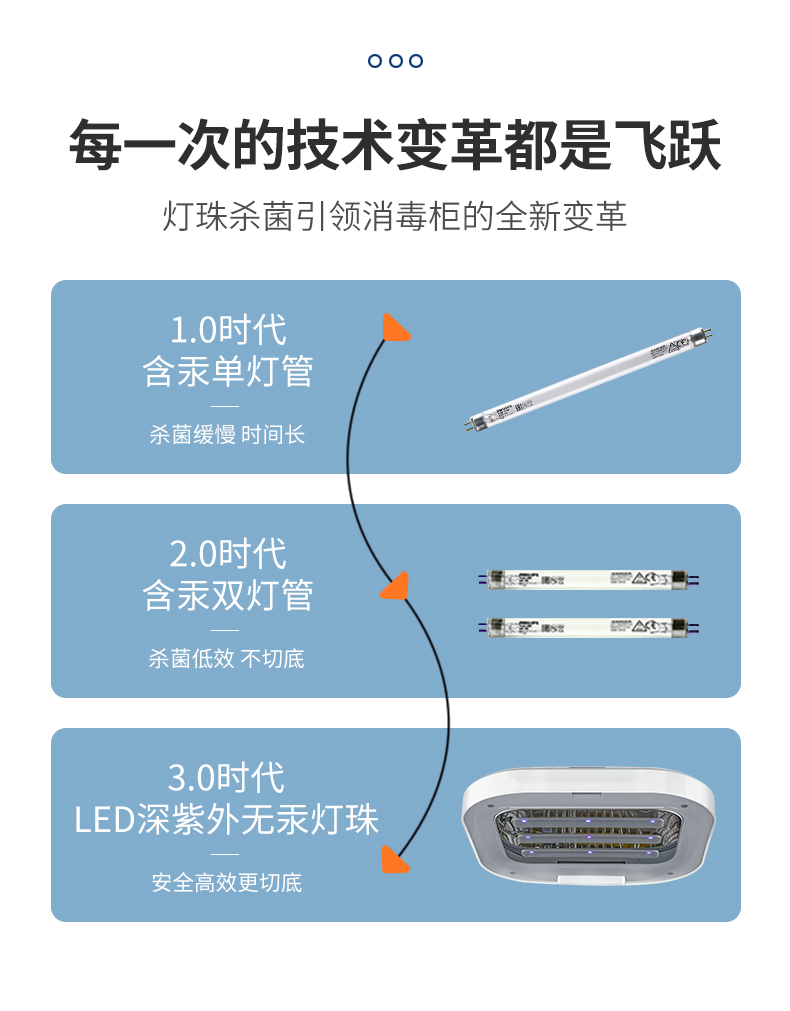 每一次的技术变革都是飞跃

灯珠杀菌引领消毒柜的全新变革

1.0时代
含汞单灯管

杀菌缓慢 时间长

2.0时代
含汞双灯管

杀菌低效 不切底

3.0时代
LED深紫外无汞灯珠

安全高效更切底