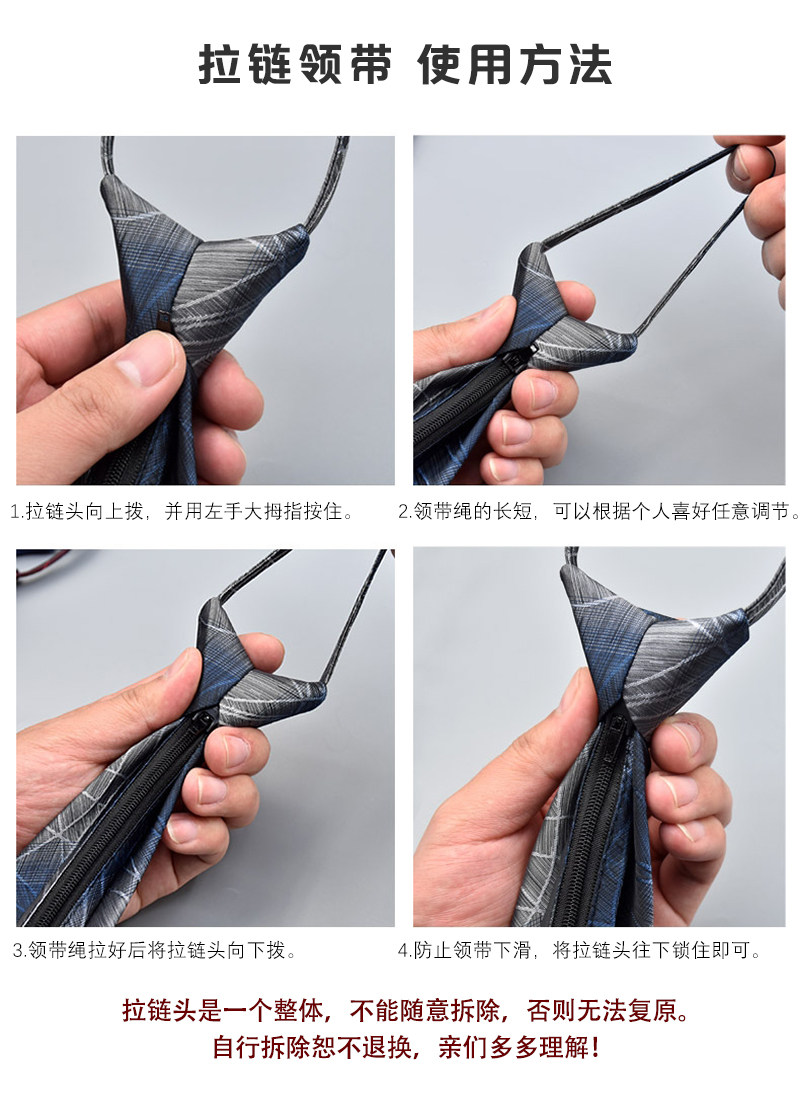 拉链领带 使用方法

1.拉链头向上拨，并用左手大拇指按住。

2.领带绳的长短，可以根据个人喜好任意调节。

3.领带绳拉好后将拉链头向下拨。

4.防止领带下滑，将拉链头往下锁住即可。

拉链头是一个整体，不能随意拆除，否则无法复原。
自行拆除恕不退换，亲们多多理解！