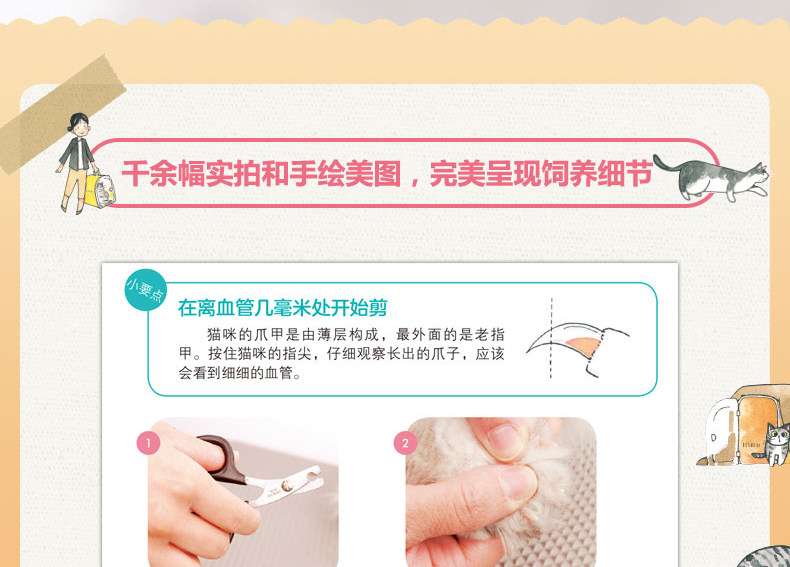 千余幅实拍和手绘美图，完美呈现饲养细节

小要点

在离血管几毫米处开始剪

猫咪的爪甲是由薄层构成，最外面的是老指甲。按住猫咪的指尖，仔细观察长出的爪子，应该会看到细细的血管。

1

2