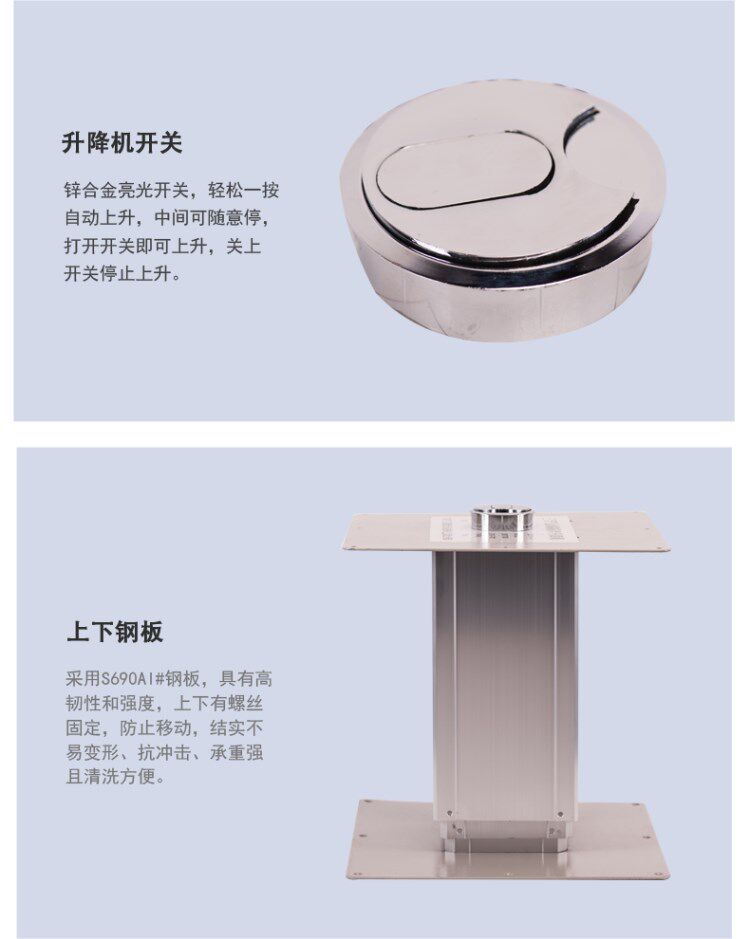 升降机开关

锌合金亮光开关，轻松一按自动上升，中间可随意停，打开开关即可上升，关上开关停止上升。

上下钢板

采用S690AI#钢板，具有高韧性和强度，上下有螺丝固定，防止移动，结实不易变形、抗冲击、承重强且清洗方便。