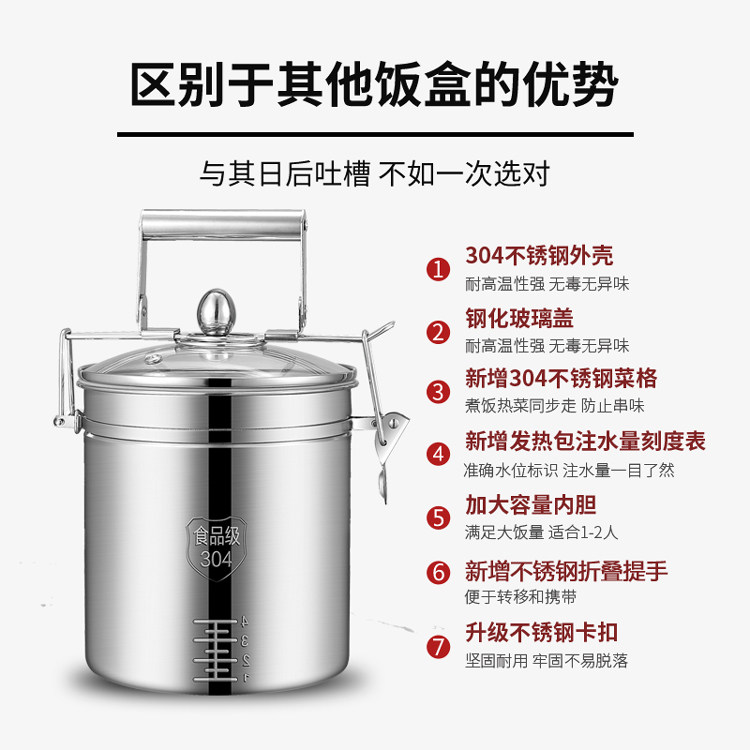 区别于其他饭盒的优势

与其日后吐槽 不如一次选对

食品级
304

4
3
2
1

1 304不锈钢外壳
耐高温性强 无毒无异味

2 钢化玻璃盖
耐高温性强 无毒无异味

3 新增304不锈钢菜格
煮饭热菜同步走 防止串味

4 新增发热包注水量刻度表
准确水位标识 注水量一目了然

5 加大容量内胆
满足大饭量 适合1-2人

6 新增不锈钢折叠提手
便于转移和携带

7 升级不锈钢卡扣
坚固耐用 牢固不易脱落