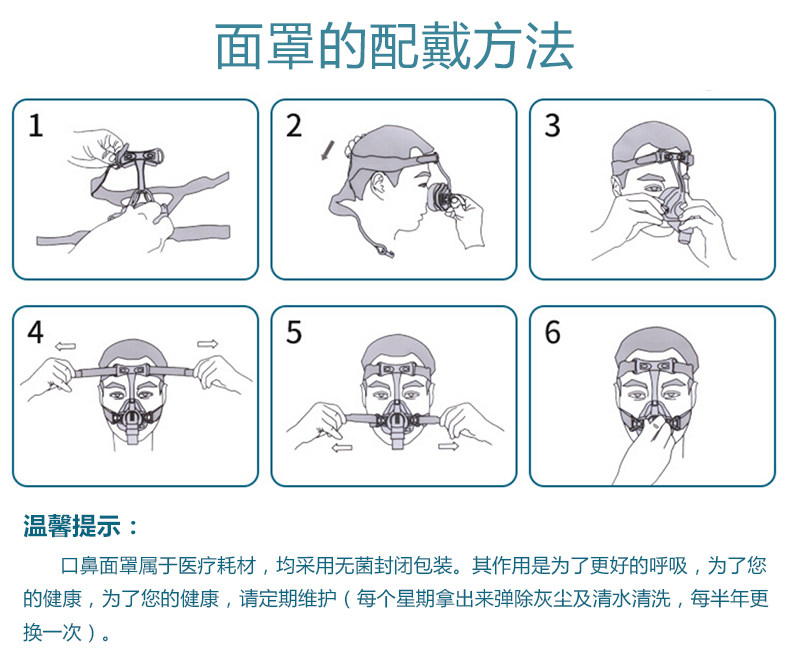 面罩的配戴方法

1

2

3

4

5

6

温馨提示：

口鼻面罩属于医疗耗材，均采用无菌封闭包装。其作用是为了更好的呼吸，为了您的健康，为了您的健康，请定期维护（每个星期拿出来弹除灰尘及清水清洗，每半年更换一次）。