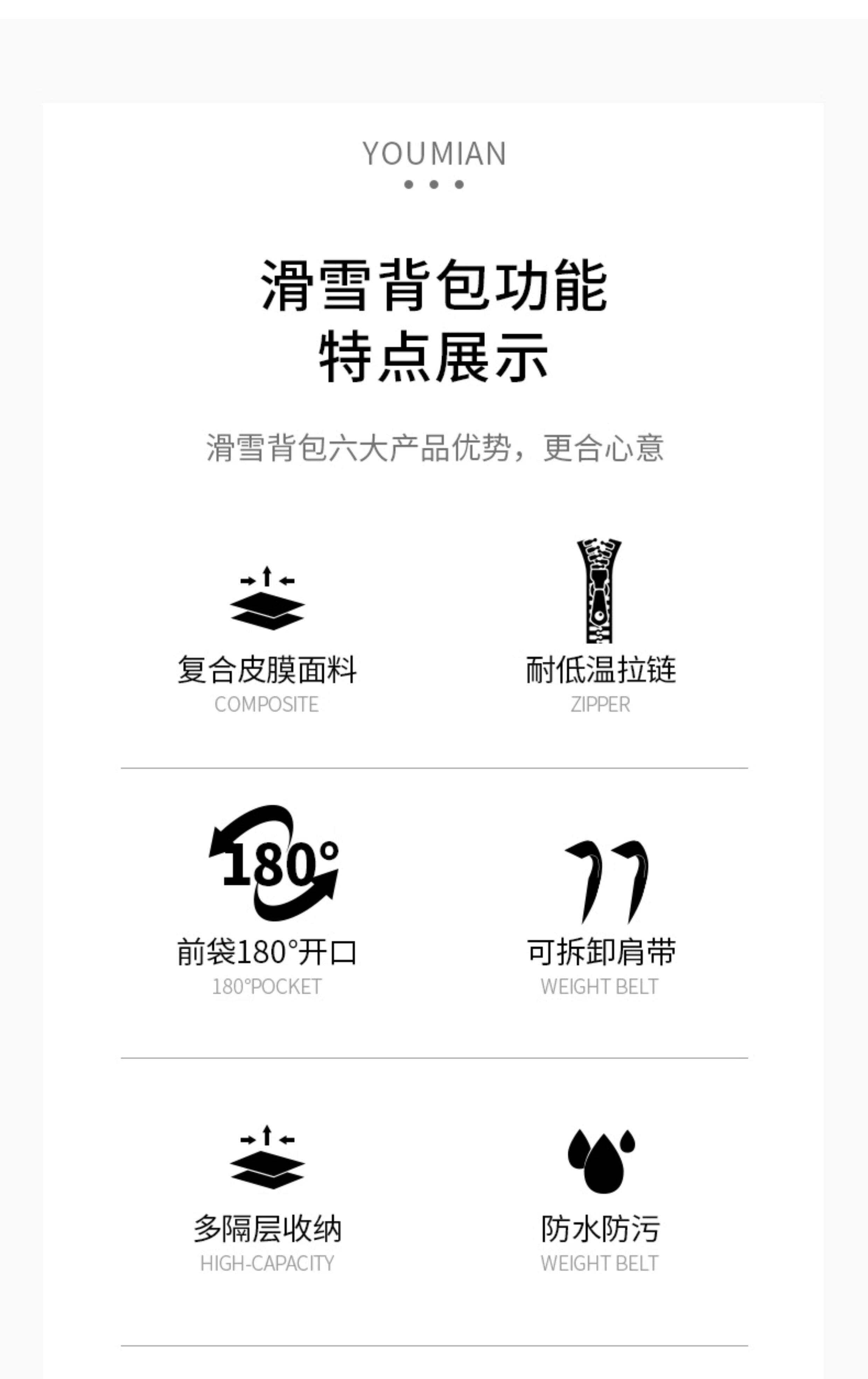 YOUMIAN

滑雪背包功能
特点展示

滑雪背包六大产品优势，更合心意

复合皮膜面料
COMPOSITE

耐低温拉链
ZIPPER

180°

前袋180°开口
180°POCKET

可拆卸肩带
WEIGHT BELT

多隔层收纳
HIGH-CAPACITY

防水防污
WEIGHT BELT