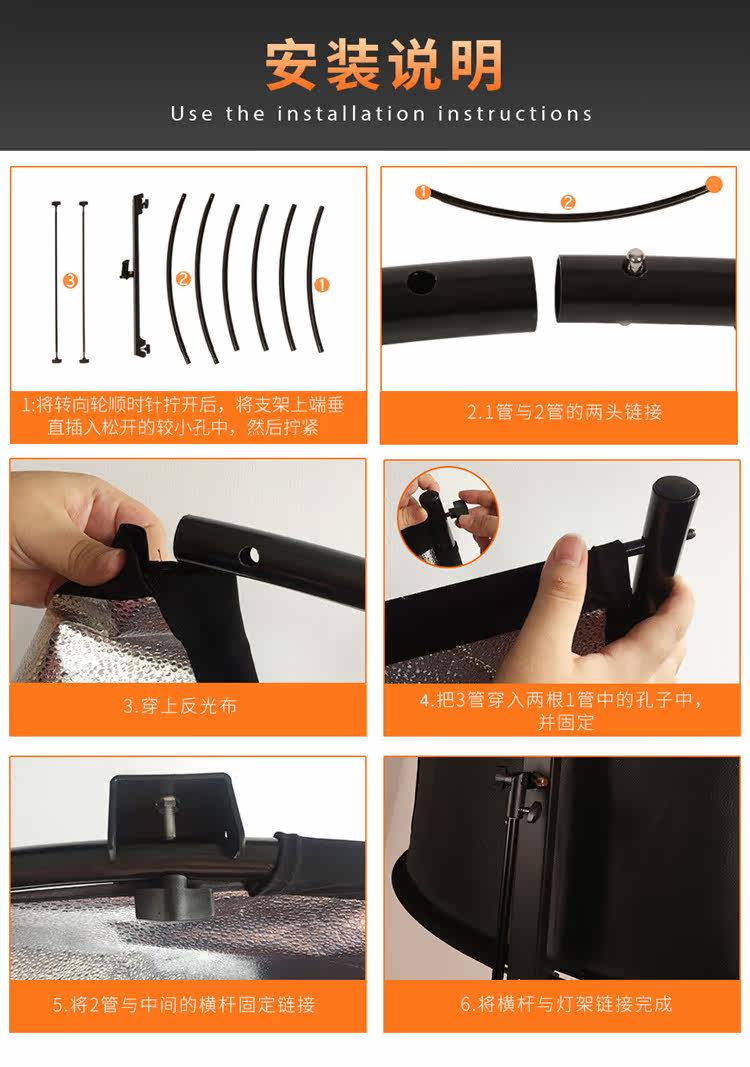 安装说明
Use the installation instructions

3 2 1

1:将转向轮顺时针拧开后，将支架上端垂直插入松开的较小孔中，然后拧紧

1 2

2.1管与2管的两头链接

3.穿上反光布

4.把3管穿入两根1管中的孔子中，并固定

5.将2管与中间的横杆固定链接

6.将横杆与灯架链接完成