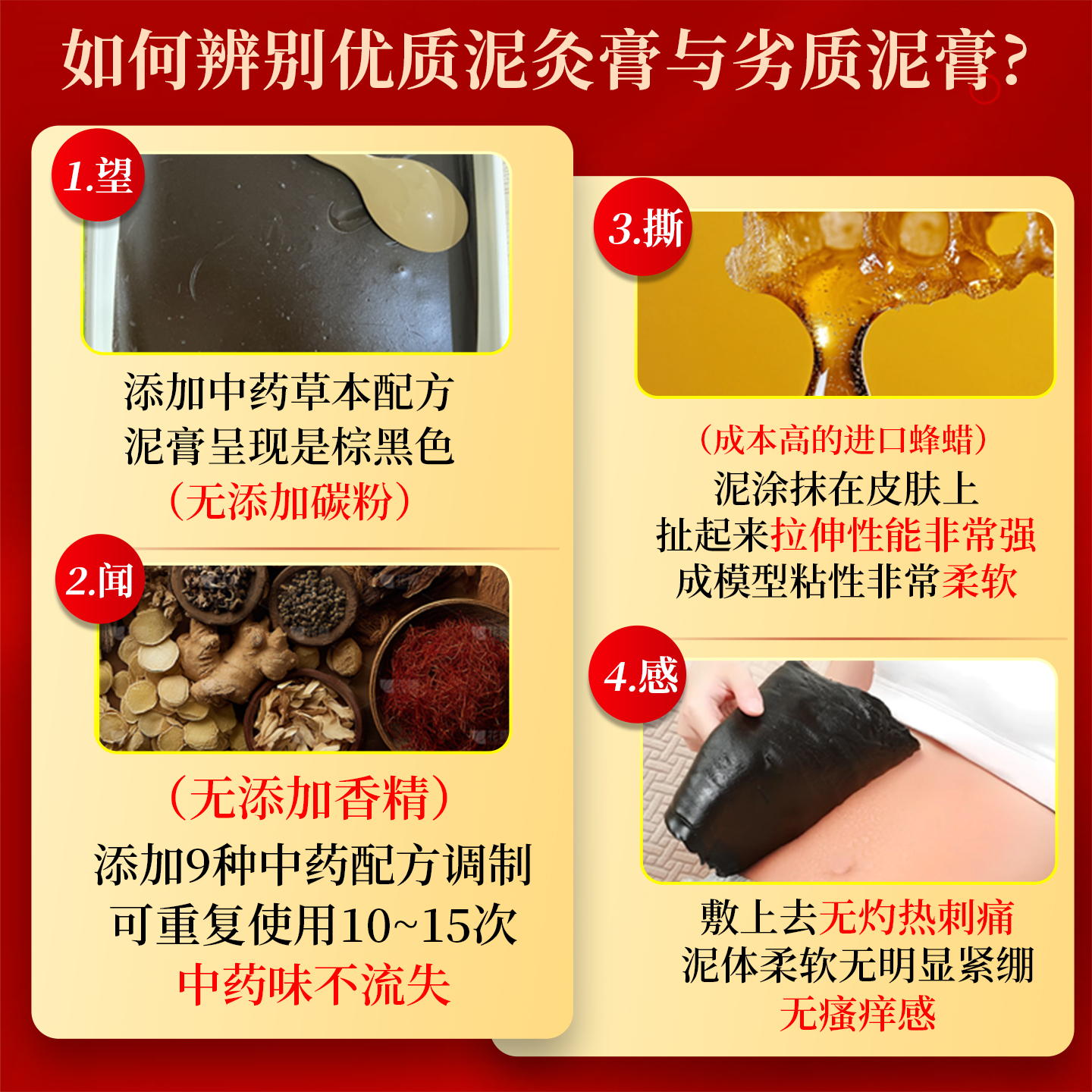 如何辨别优质泥灸膏与劣质泥膏?

1.望

添加中药草本配方
泥膏呈现是棕黑色
（无添加碳粉）

2.闻

（无添加香精）
添加9种中药配方调制
可重复使用10~15次
中药味不流失

3.撕

（成本高的进口蜂蜡）
泥涂抹在皮肤上
扯起来拉伸性能非常强
成模型粘性非常柔软

4.感

敷上去无灼热刺痛
泥体柔软无明显紧绷
无瘙痒感